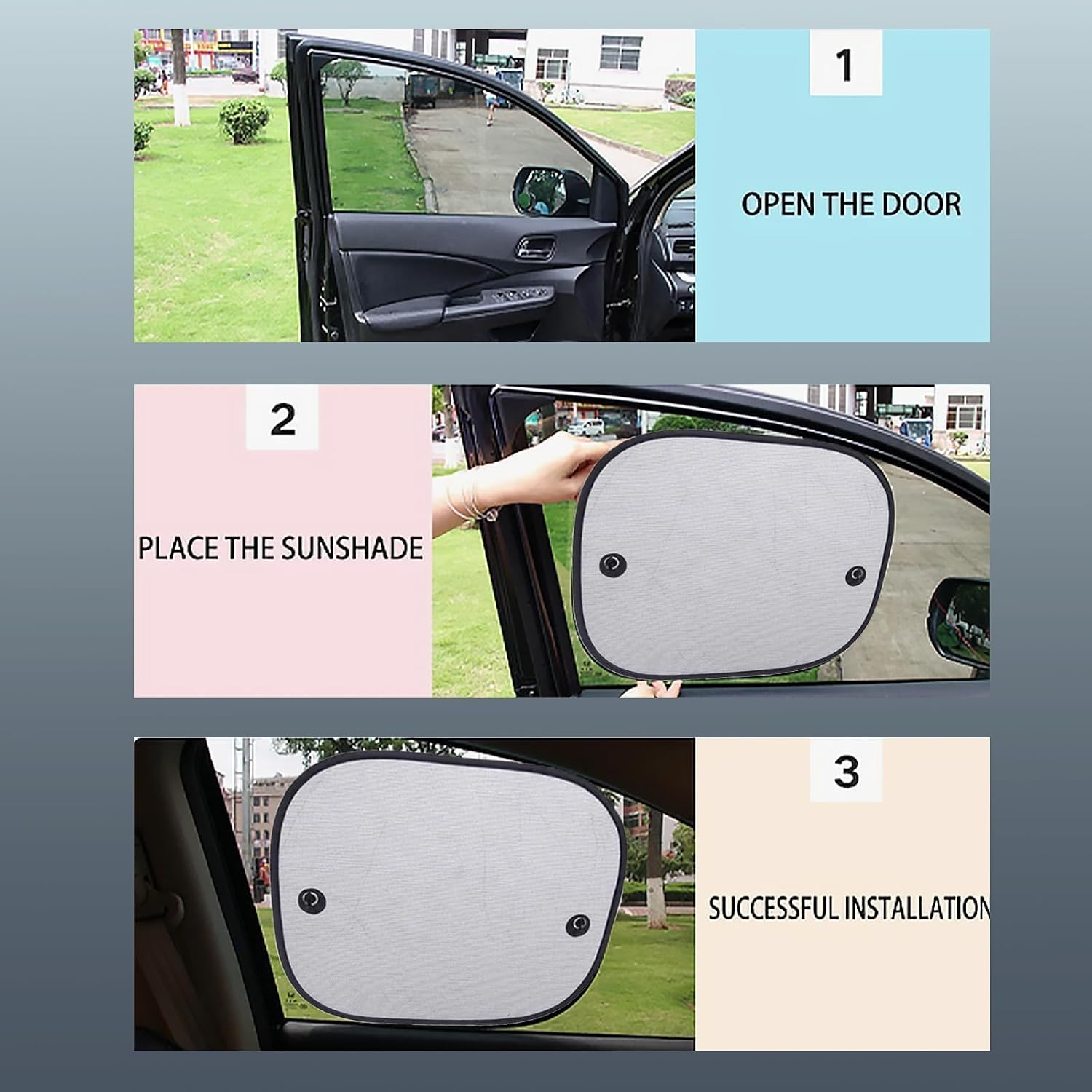 1

OPEN THE DOOR

2

PLACE THE SUNSHADE

3

SUCCESSFUL INSTALLATION