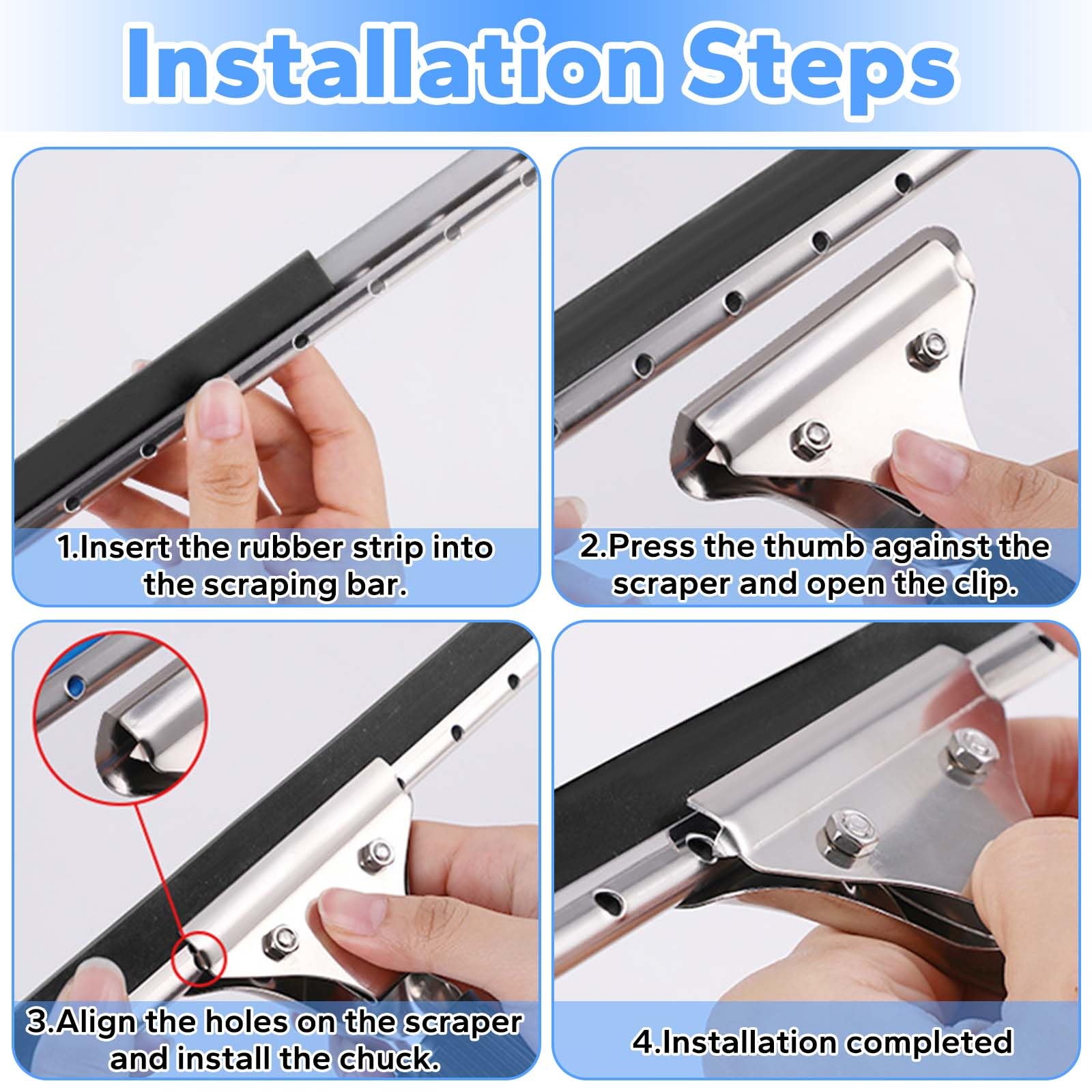 Installation Steps

1.Insert the rubber strip into the scraping bar.

2.Press the thumb against the scraper and open the clip.

3.Align the holes on the scraper and install the chuck.

4.Installation completed