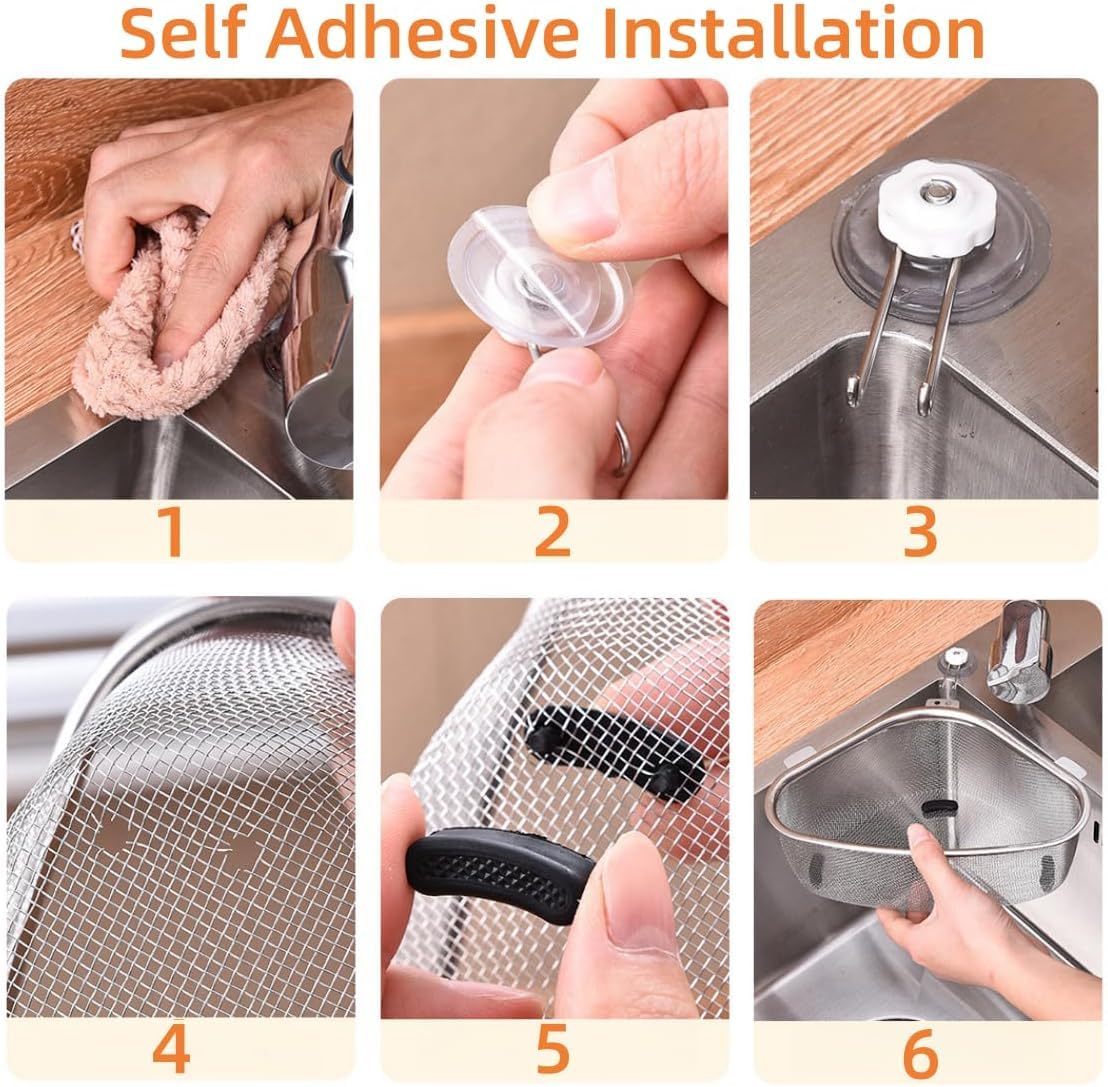 Self Adhesive Installation

1

2

3

4

5

6