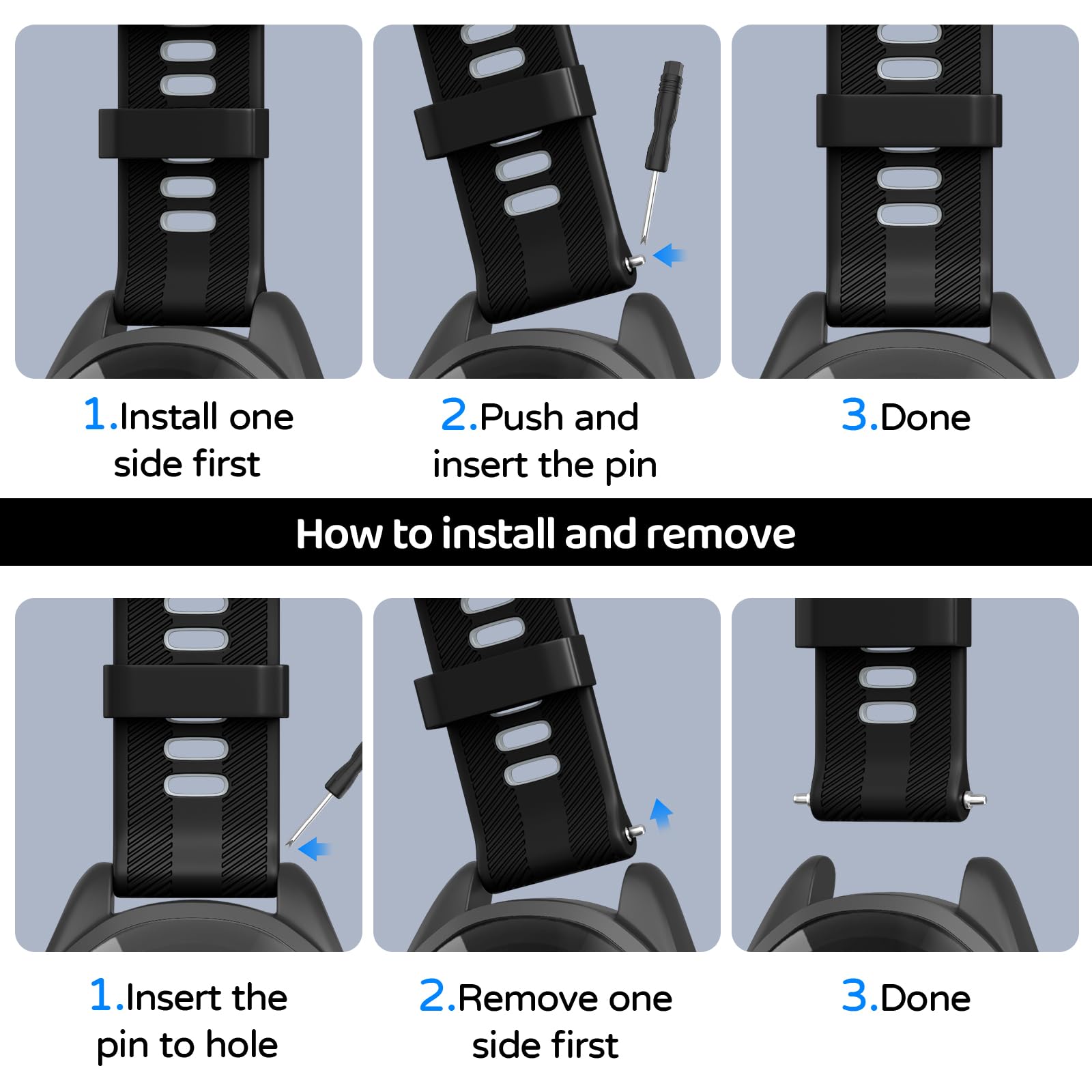 1.Install one side first

2.Push and insert the pin

3.Done

How to install and remove

1.Insert the pin to hole

2.Remove one side first

3.Done