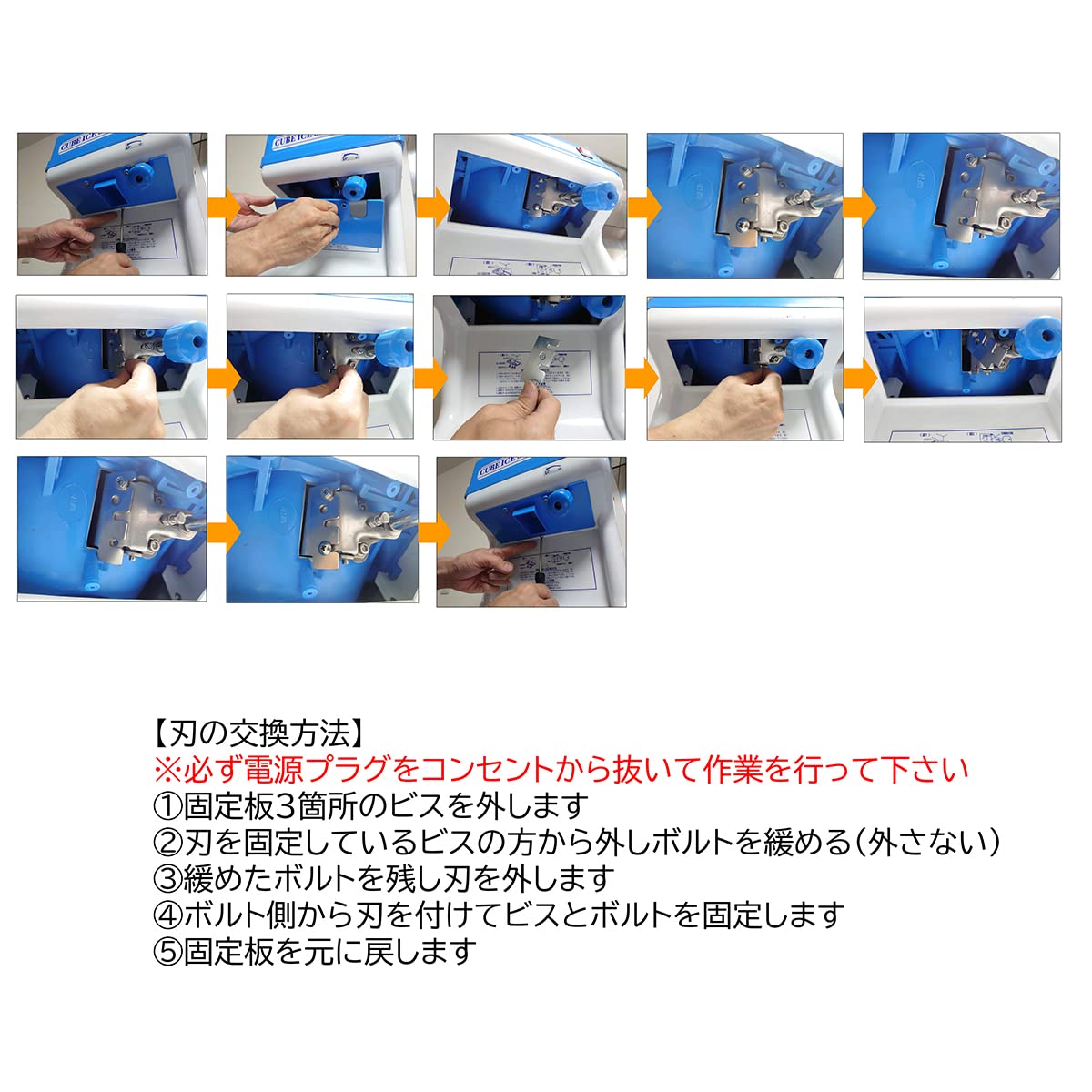 CUBE ICE

CUBE ICE

CUBE ICE

【刃の交換方法】
※必ず電源プラグをコンセントから抜いて作業を行って下さい
①固定板3箇所のビスを外します
②刃を固定しているビスの方から外しボルトを緩める(外さない)
③緩めたボルトを残し刃を外します
④ボルト側から刃を付けてビスとボルトを固定します
⑤固定板を元に戻します