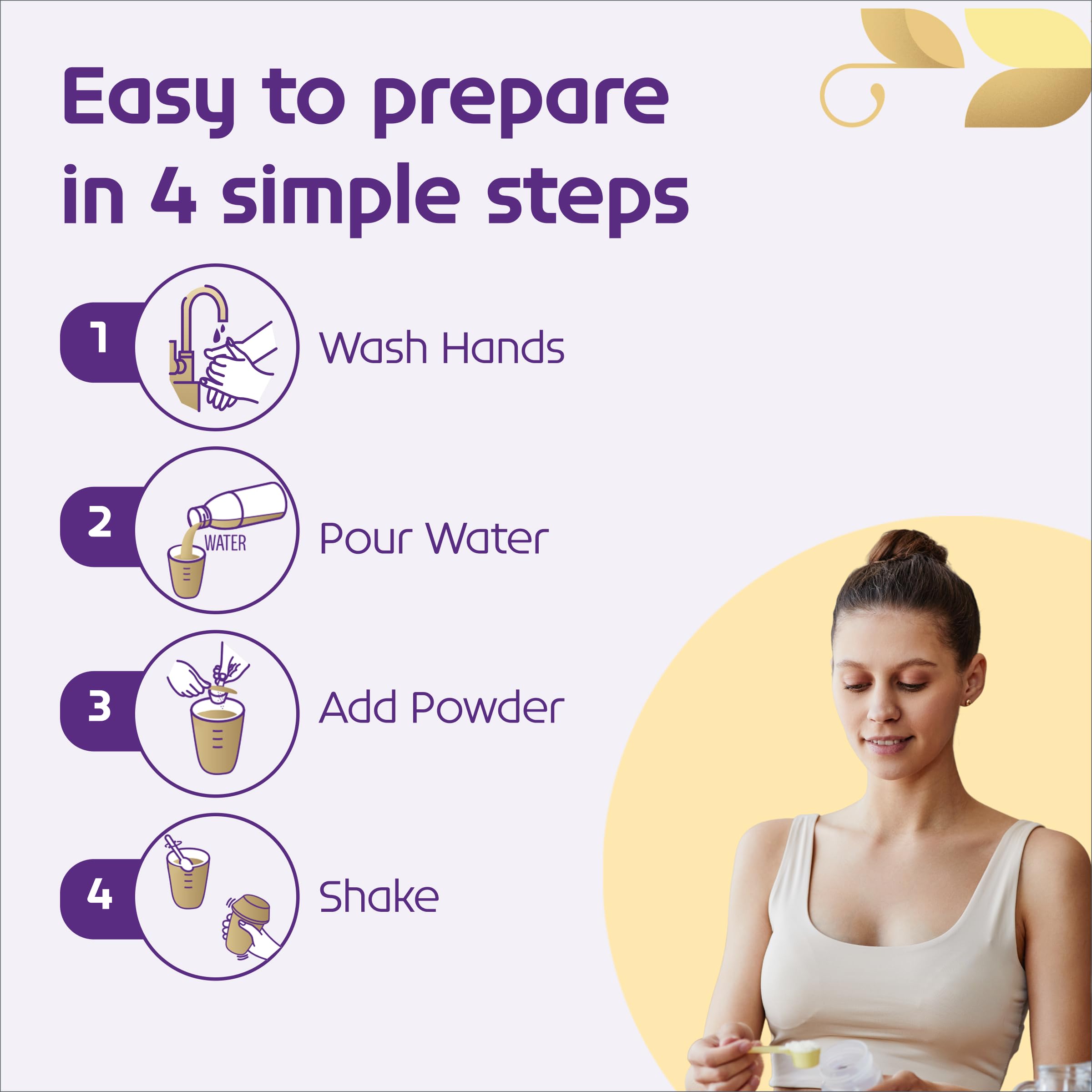 Easy to prepare in 4 simple steps

1 Wash Hands

2 WATER Pour Water

3 Add Powder

4 Shake