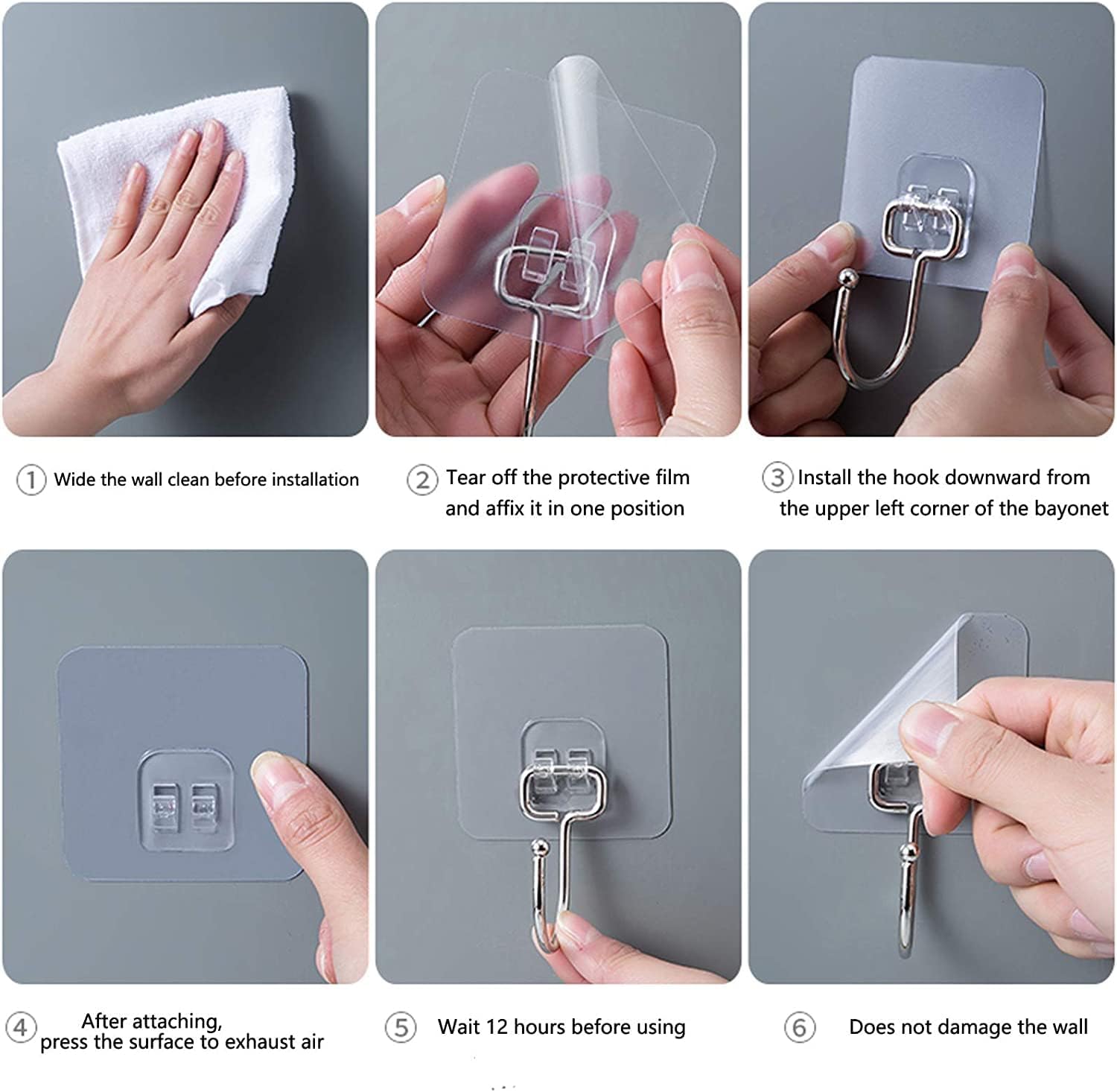 ① Wide the wall clean before installation

② Tear off the protective film and affix it in one position

③ Install the hook downward from the upper left corner of the bayonet

④ After attaching, press the surface to exhaust air

⑤ Wait 12 hours before using

⑥ Does not damage the wall