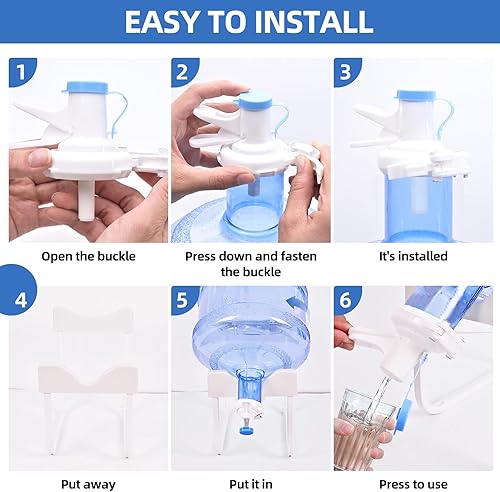 EASY TO INSTALL

1

Open the buckle

2

Press down and fasten the buckle

3

It's installed

4

Put away

5

Put it in

6

Press to use