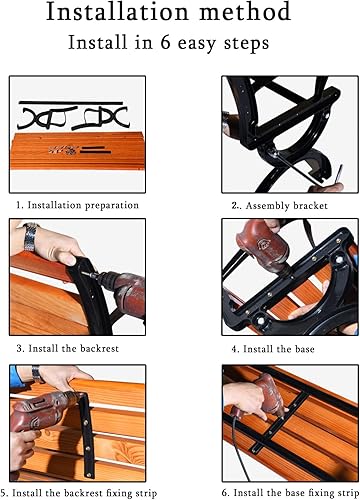 Installation method

Install in 6 easy steps

1. Installation preparation

2.. Assembly bracket

3. Install the backrest

4. Install the base

5. Install the backrest fixing strip

6. Install the base fixing strip