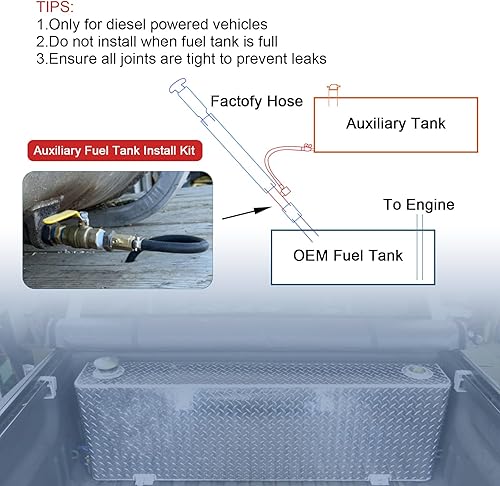 TIPS:
1.Only for diesel powered vehicles
2.Do not install when fuel tank is full
3.Ensure all joints are tight to prevent leaks

Factofy Hose

Auxiliary Tank

Auxiliary Fuel Tank Install Kit

To Engine

OEM Fuel Tank