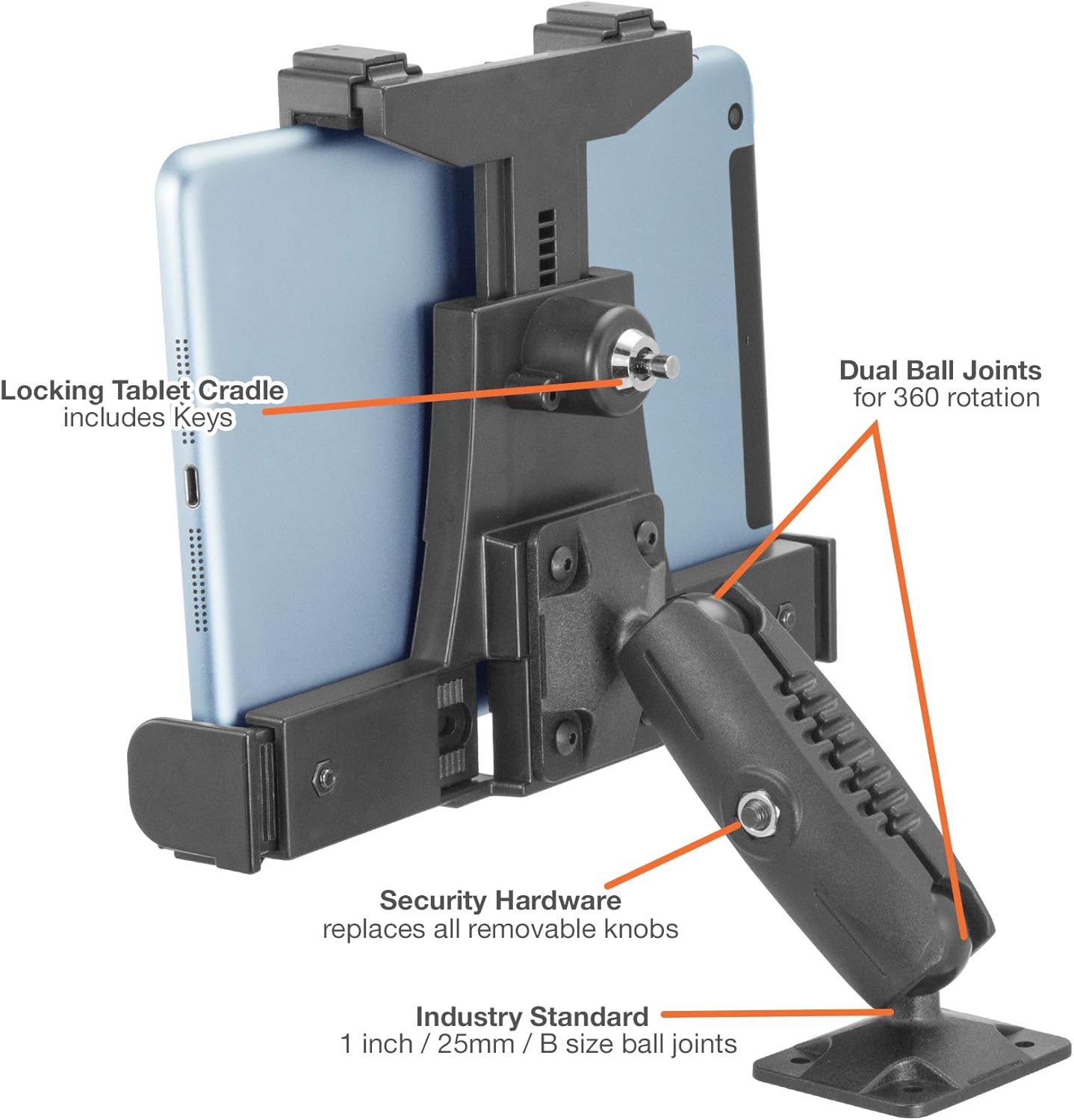 Locking Tablet Cradle
includes Keys

Dual Ball Joints
for 360 rotation

Security Hardware
replaces all removable knobs

Industry Standard
1 inch / 25mm / B size ball joints