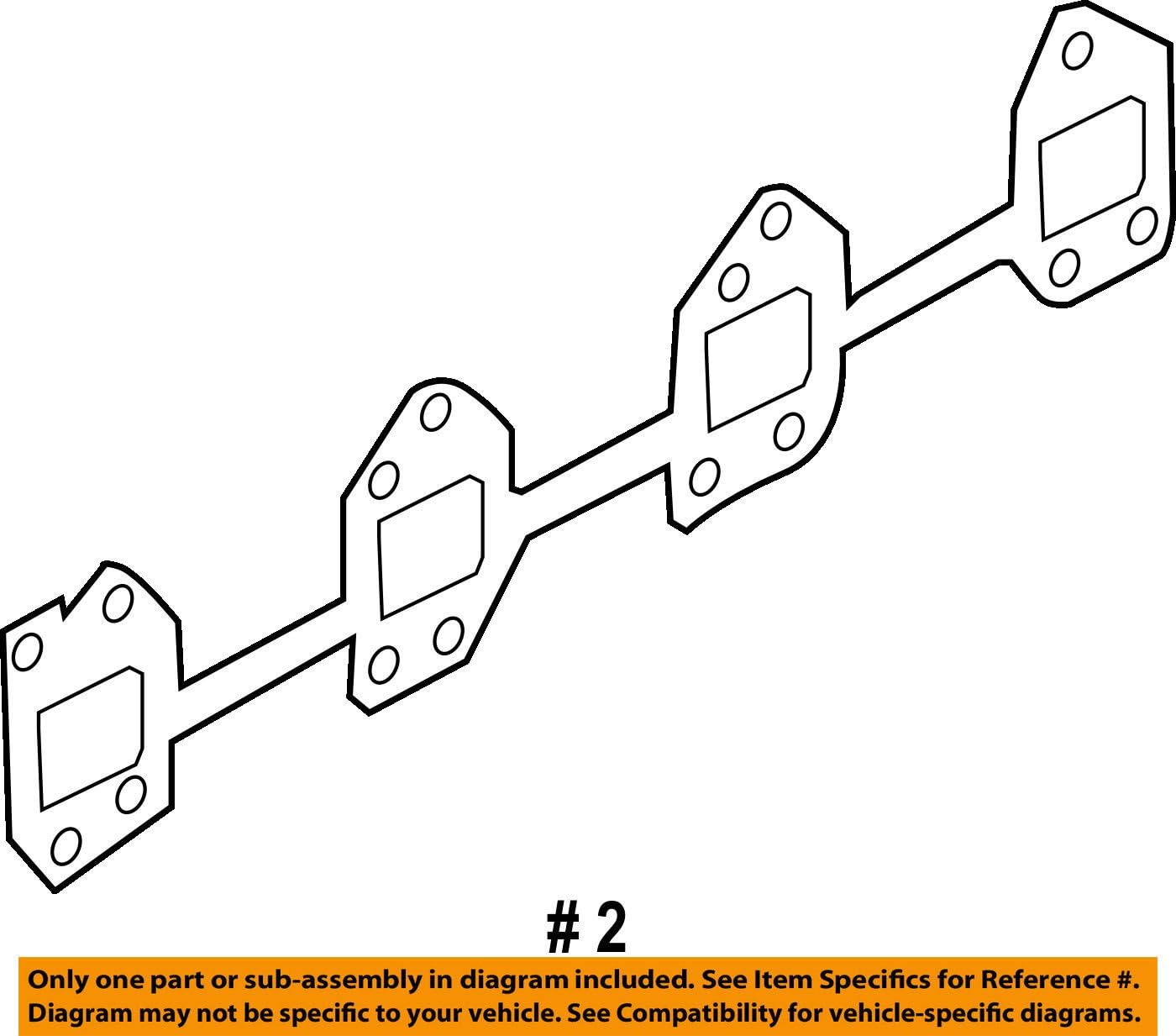 # 2

Only one part or sub-assembly in diagram included. See Item Specifics for Reference #. Diagram may not be specific to your vehicle. See Compatibility for vehicle-specific diagrams.