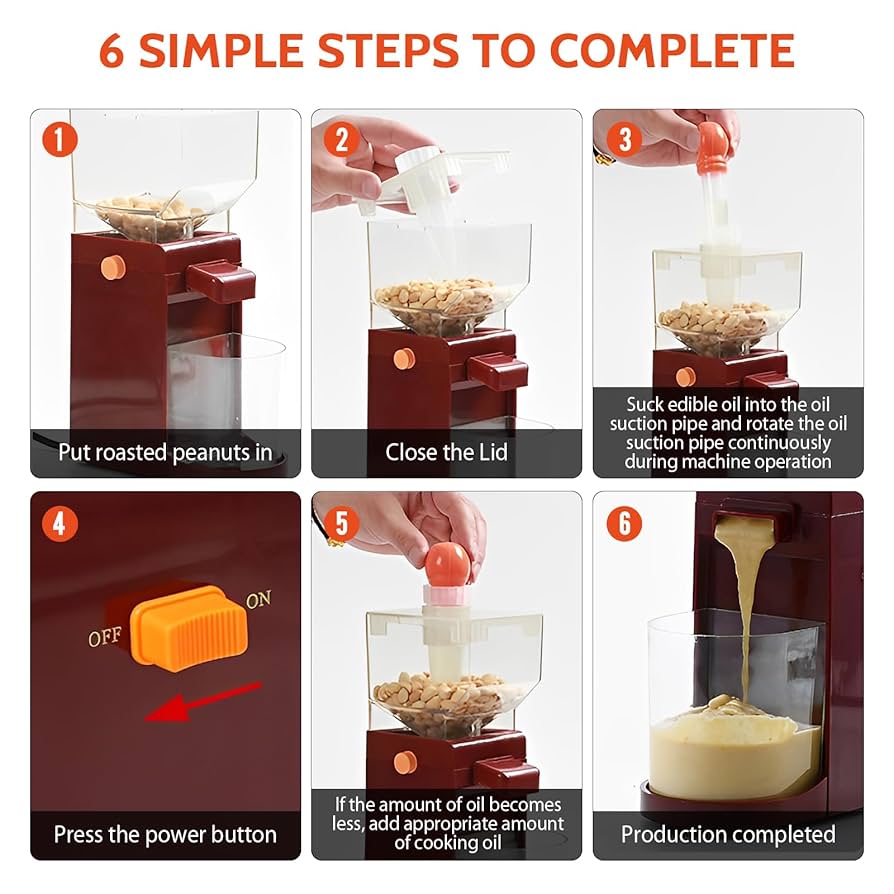 6 SIMPLE STEPS TO COMPLETE

1
Put roasted peanuts in

2
Close the Lid

3
Suck edible oil into the oil suction pipe and rotate the oil suction pipe continuously during machine operation

4
OFF
ON
Press the power button

5
If the amount of oil becomes less, add appropriate amount of cooking oil

6
Production completed