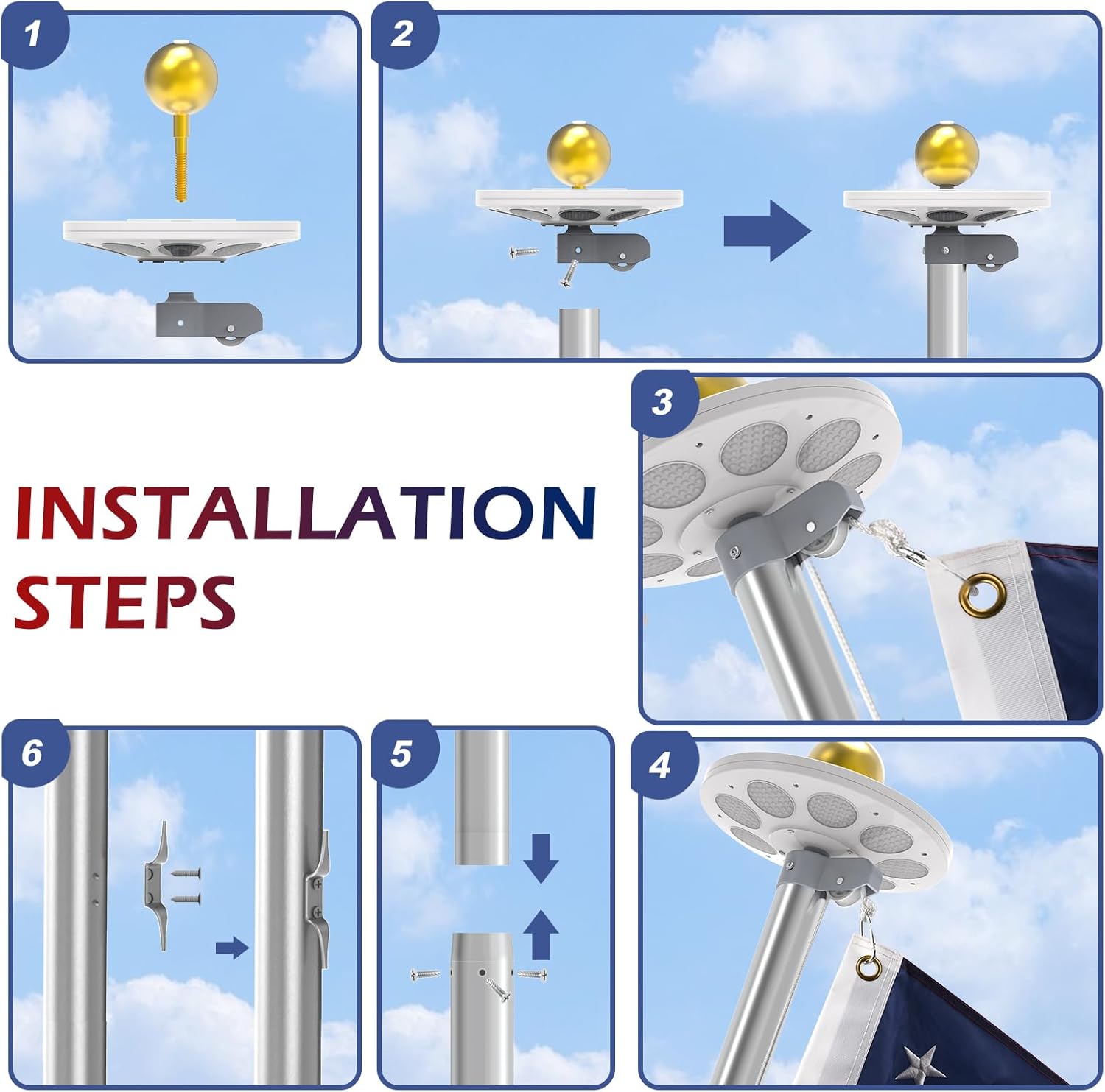 1

2

INSTALLATION STEPS

3

6

5

4