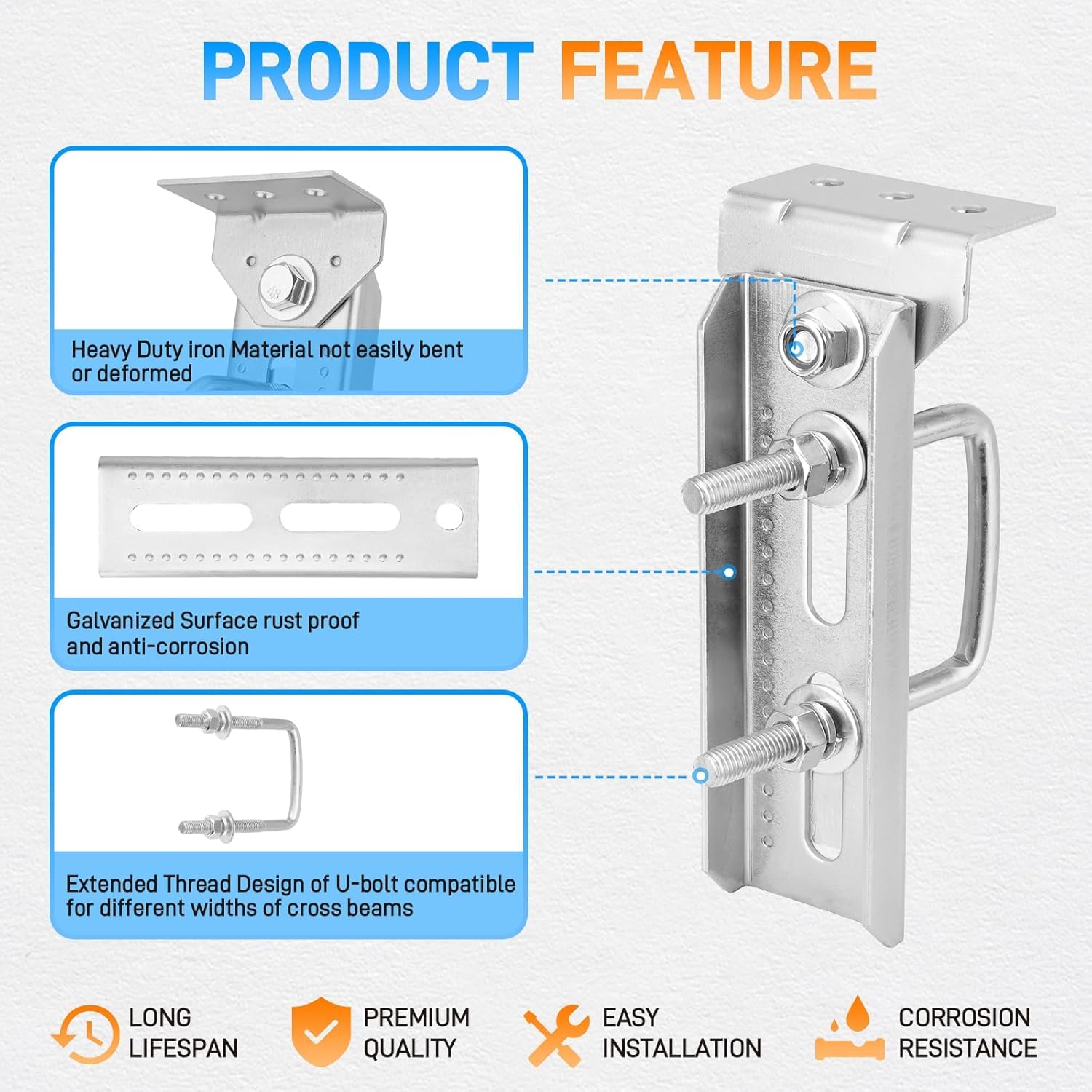 PRODUCT FEATURE

Heavy Duty iron Material not easily bent or deformed

Galvanized Surface rust proof and anti-corrosion

Extended Thread Design of U-bolt compatible for different widths of cross beams

LONG LIFESPAN

PREMIUM QUALITY

EASY INSTALLATION

CORROSION RESISTANCE