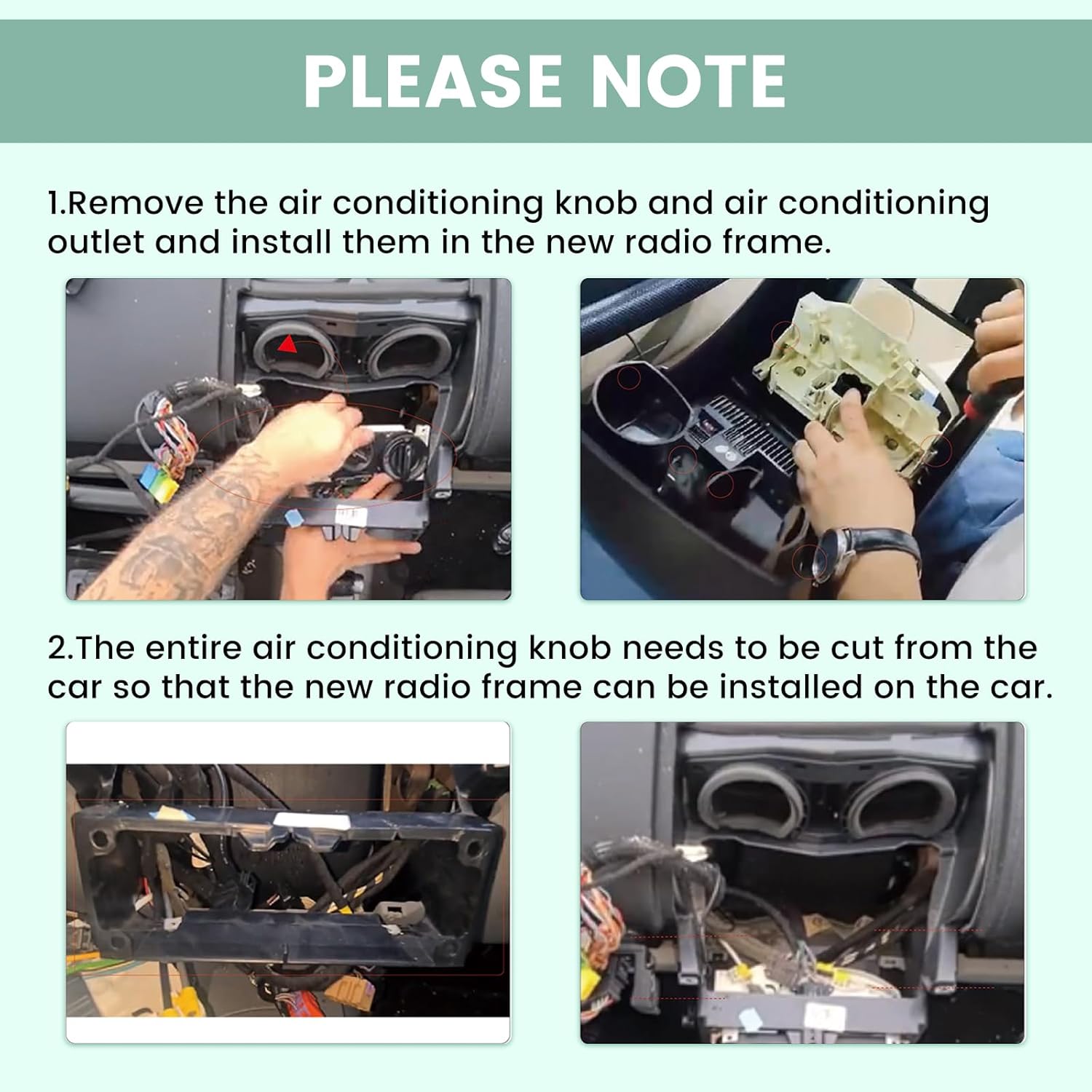 PLEASE NOTE

1.Remove the air conditioning knob and air conditioning outlet and install them in the new radio frame.

2.The entire air conditioning knob needs to be cut from the car so that the new radio frame can be installed on the car.