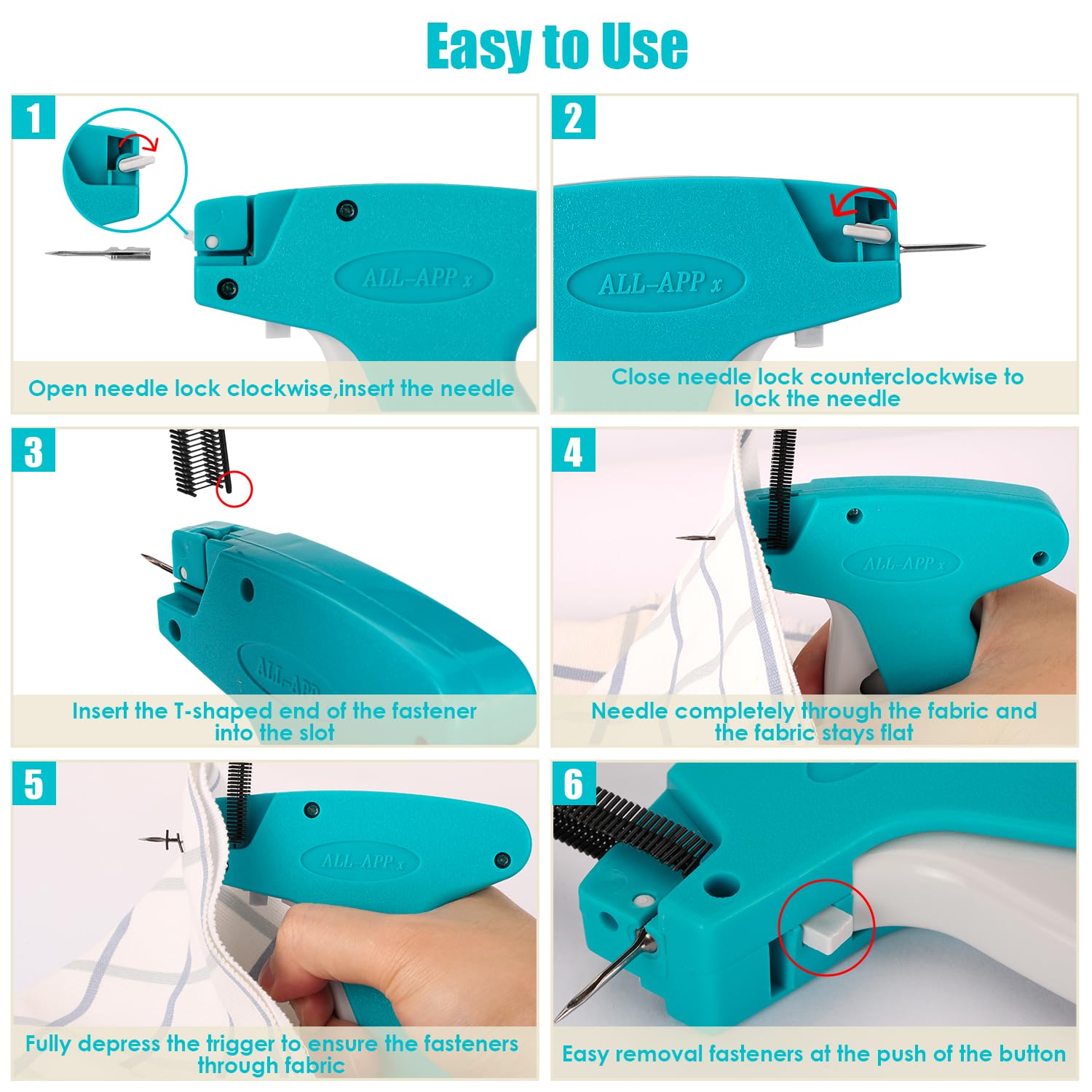 Easy to Use

1

ALL-APP x

Open needle lock clockwise,insert the needle

2

ALL-APP x

Close needle lock counterclockwise to lock the needle

3

ALL-APP

Insert the T-shaped end of the fastener into the slot

4

ALL-APP x

Needle completely through the fabric and the fabric stays flat

5

ALL-APP x

Fully depress the trigger to ensure the fasteners through fabric

6

Easy removal fasteners at the push of the button