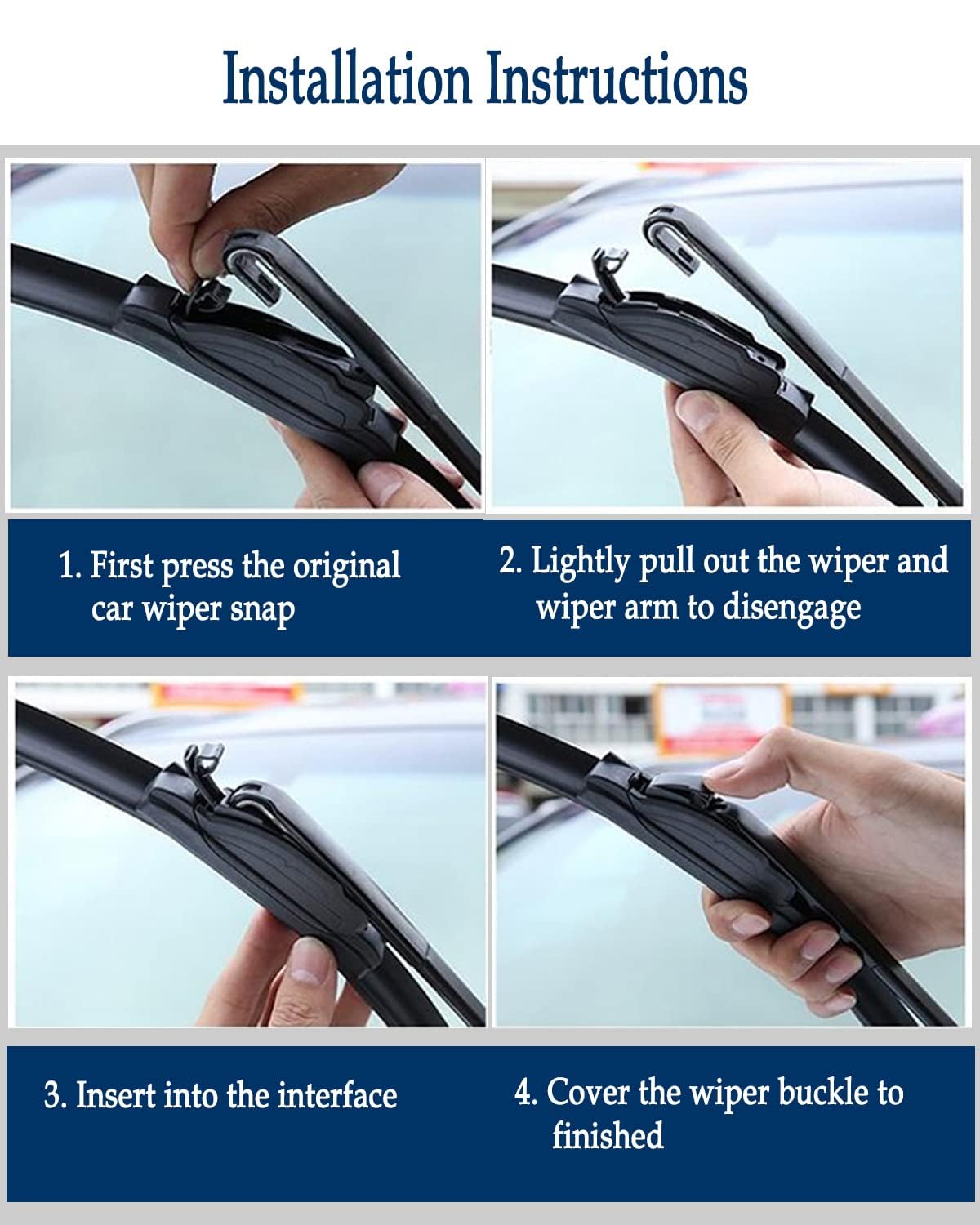 Installation Instructions

1. First press the original car wiper snap

2. Lightly pull out the wiper and wiper arm to disengage

3. Insert into the interface

4. Cover the wiper buckle to finished