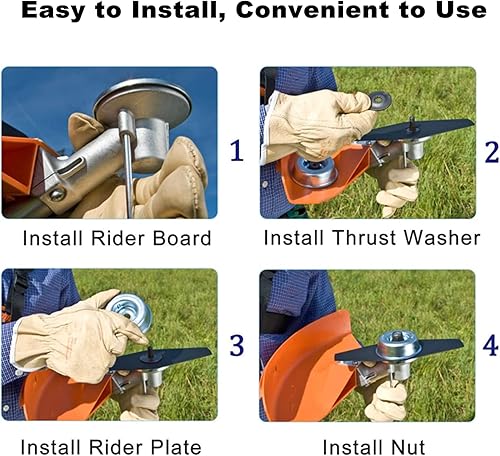 Easy to Install, Convenient to Use

1

Install Rider Board

2

Install Thrust Washer

3

Install Rider Plate

4

Install Nut