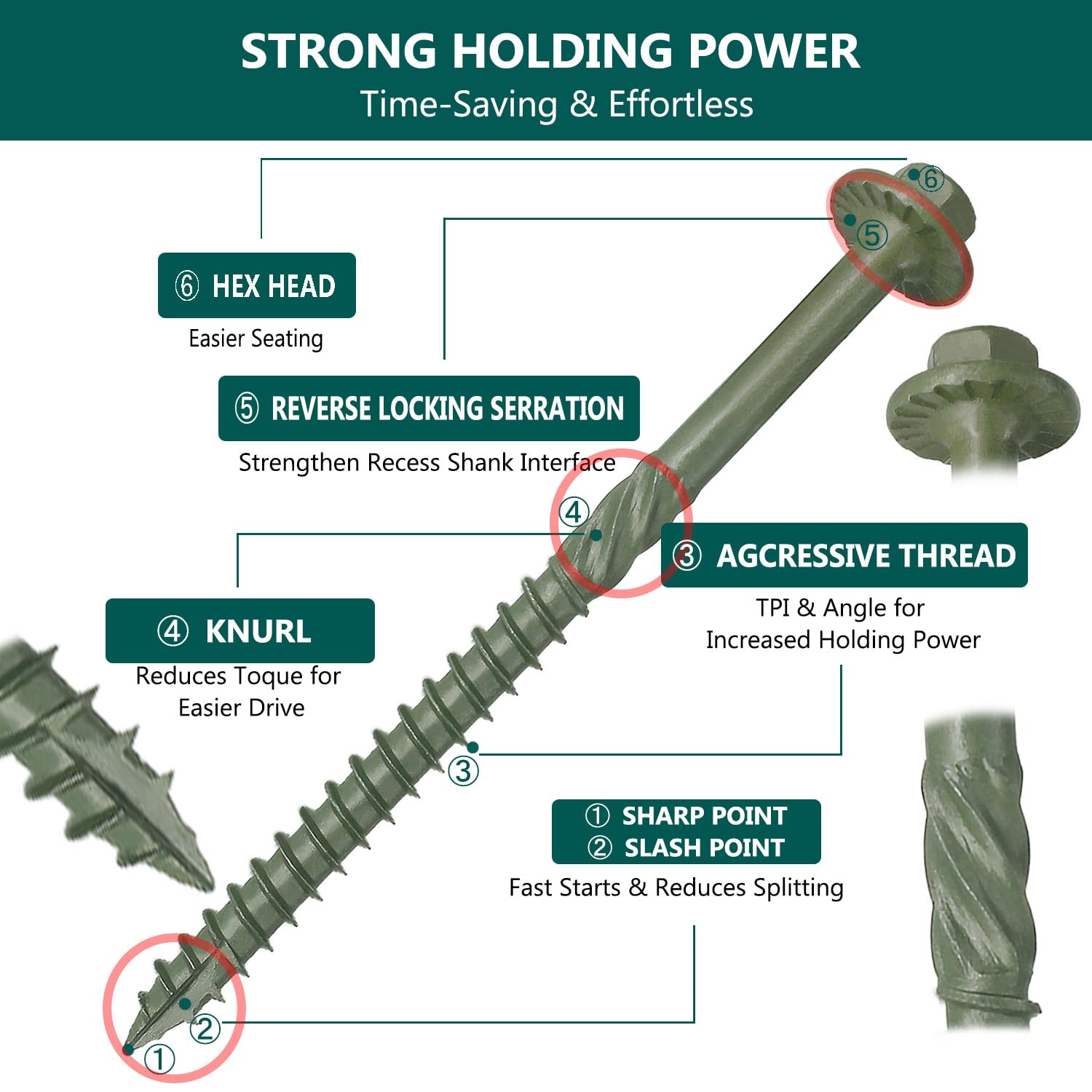 STRONG HOLDING POWER
Time-Saving & Effortless

⑥

⑤

⑥ HEX HEAD
Easier Seating

⑤ REVERSE LOCKING SERRATION
Strengthen Recess Shank Interface

④

③ AGCRESSIVE THREAD
TPI & Angle for
Increased Holding Power

④ KNURL
Reduces Toque for
Easier Drive

③

① SHARP POINT
② SLASH POINT
Fast Starts & Reduces Splitting

②

①