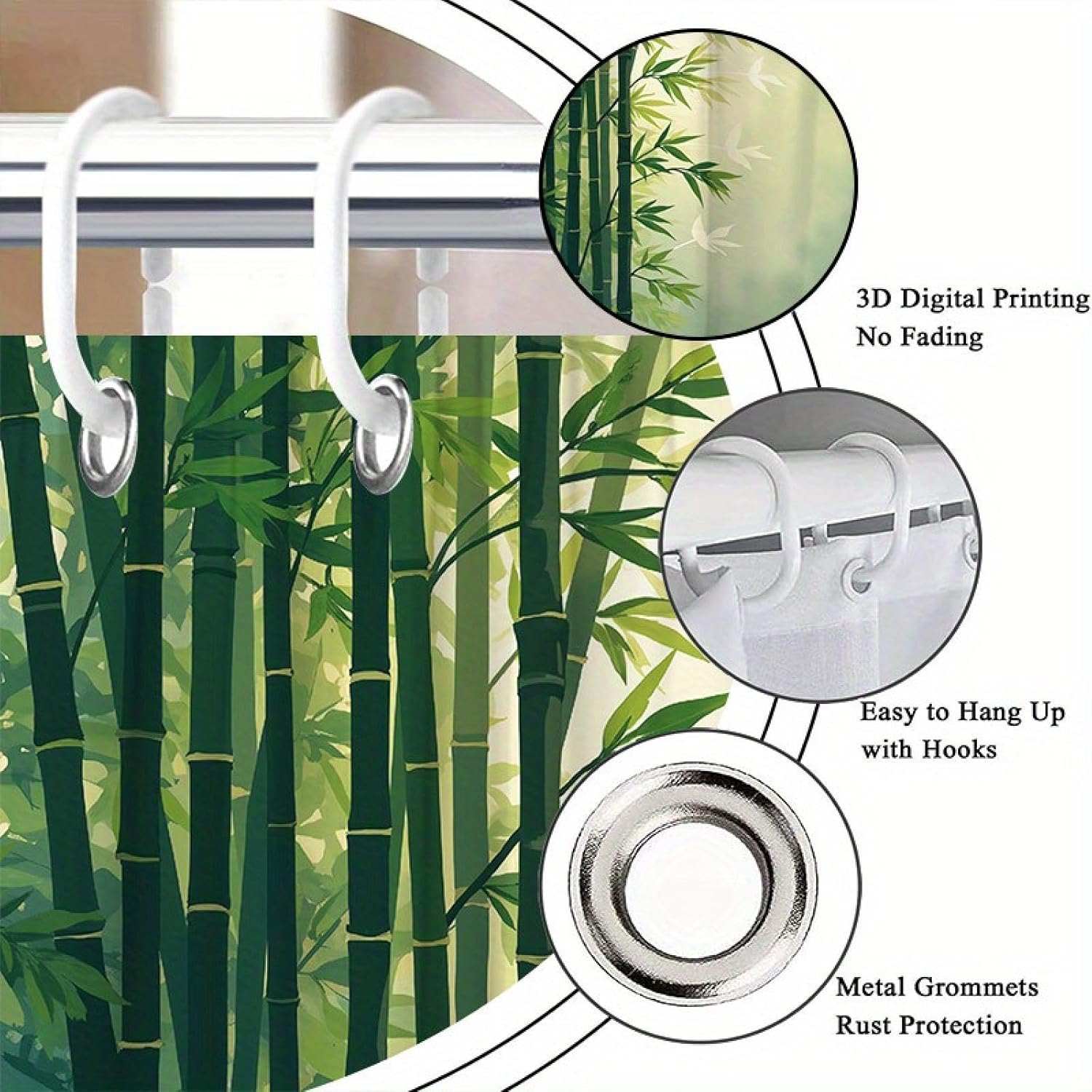 3D Digital Printing
No Fading

Easy to Hang Up
with Hooks

Metal Grommets
Rust Protection