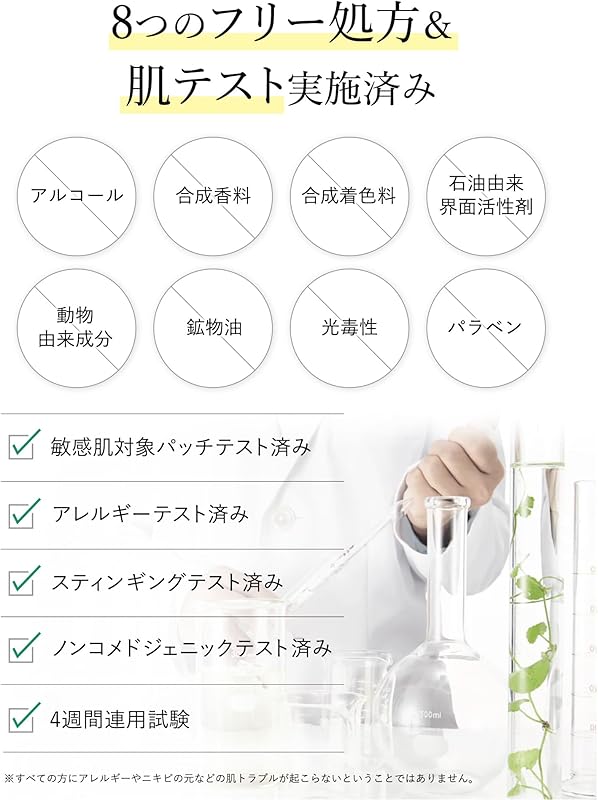 8つのフリー処方＆
肌テスト実施済み

アルコール

合成香料

合成着色料

石油由来
界面活性剤

動物
由来成分

鉱物油

光毒性

パラベン

敏感肌対象パッチテスト済み

アレルギーテスト済み

スティンギングテスト済み

ノンコメドジェニックテスト済み

4週間連用試験

700ml

※すべての方にアレルギーやニキビの元などの肌トラブルが起こらないということではありません。