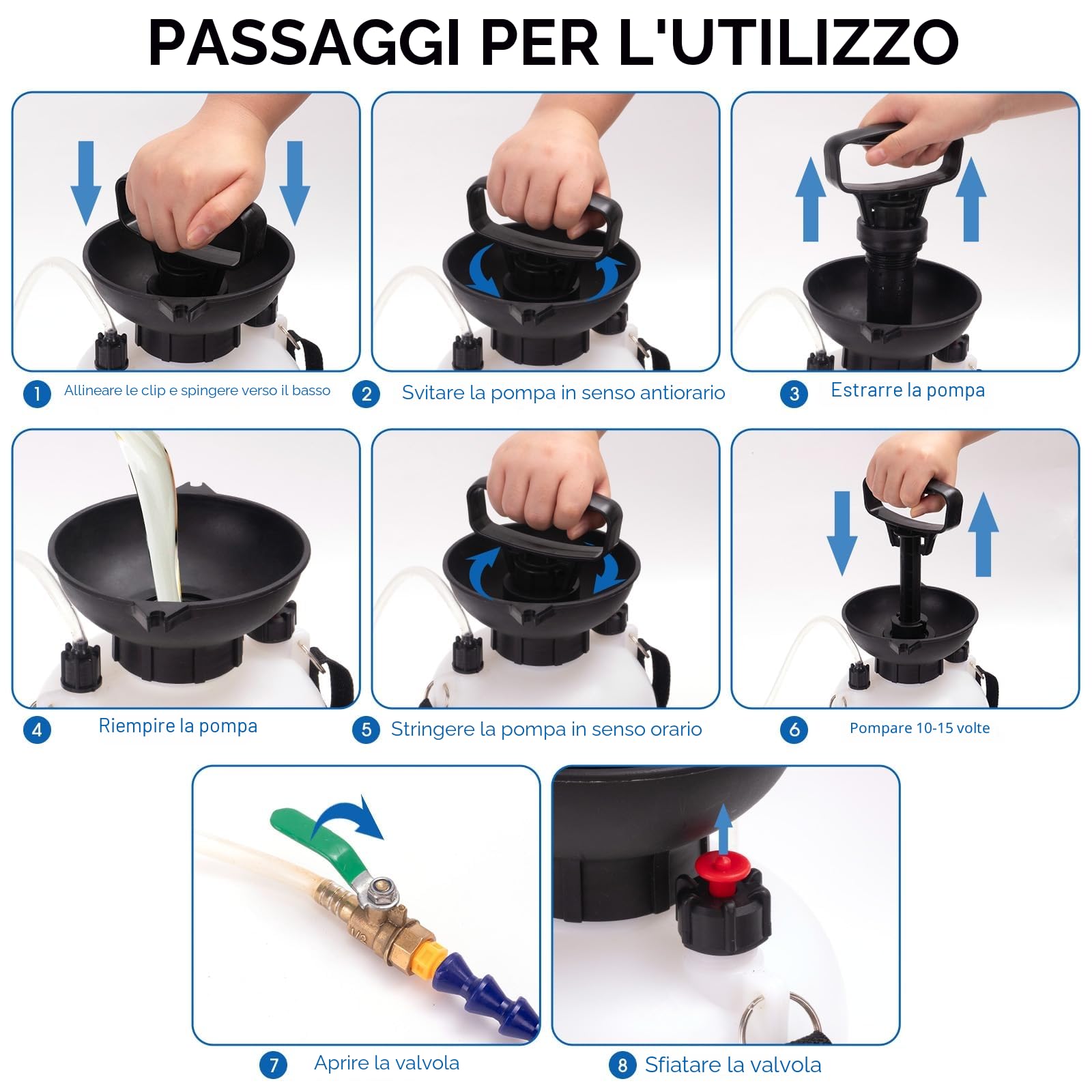 PASSAGGI PER L'UTILIZZO

1 Allineare le clip e spingere verso il basso

2 Svitare la pompa in senso antiorario

3 Estrarre la pompa

4 Riempire la pompa

5 Stringere la pompa in senso orario

6 Pompare 10-15 volte

1/2

7 Aprire la valvola

8 Sfiatare la valvola