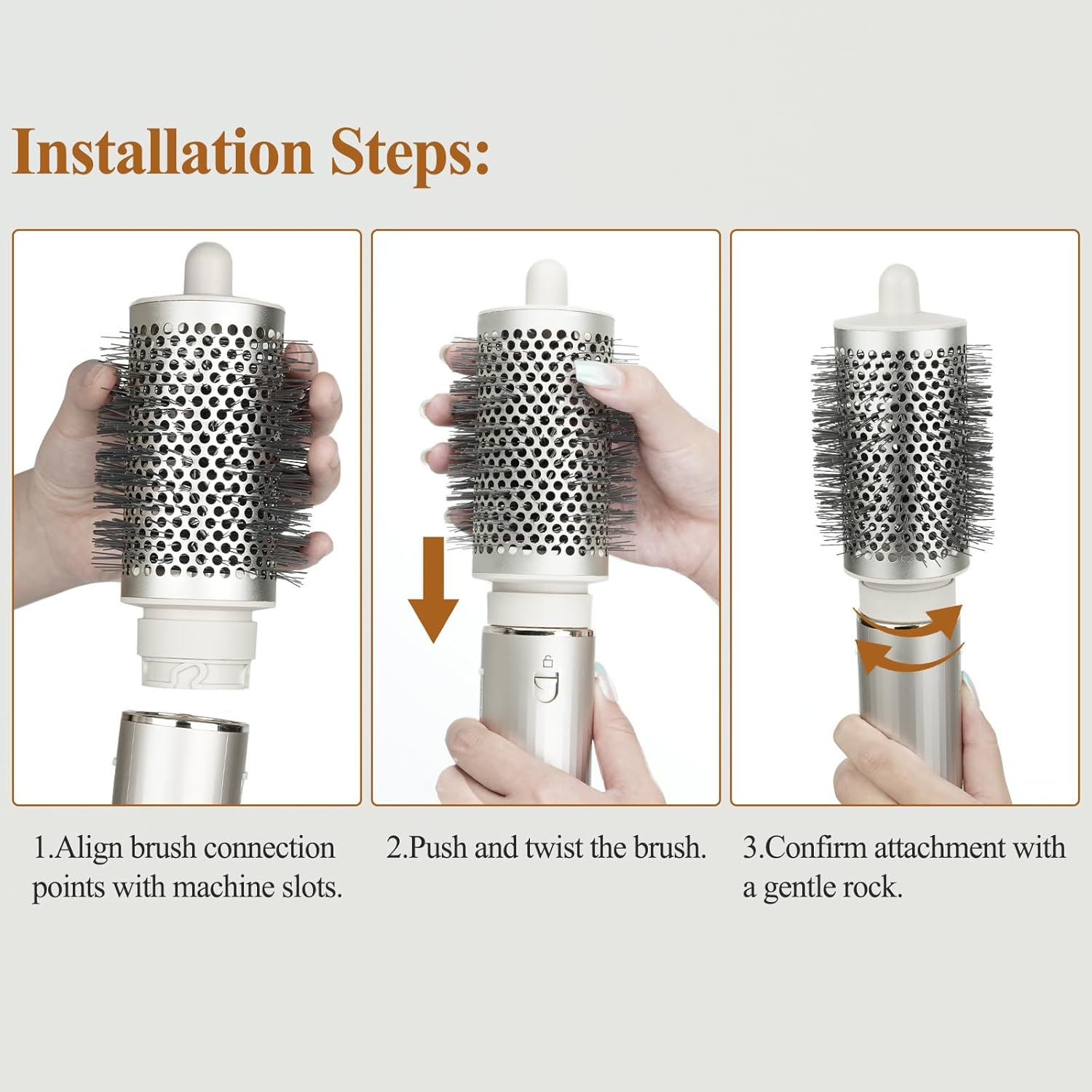 Installation Steps:

1.Align brush connection points with machine slots.

2.Push and twist the brush.

3.Confirm attachment with a gentle rock.