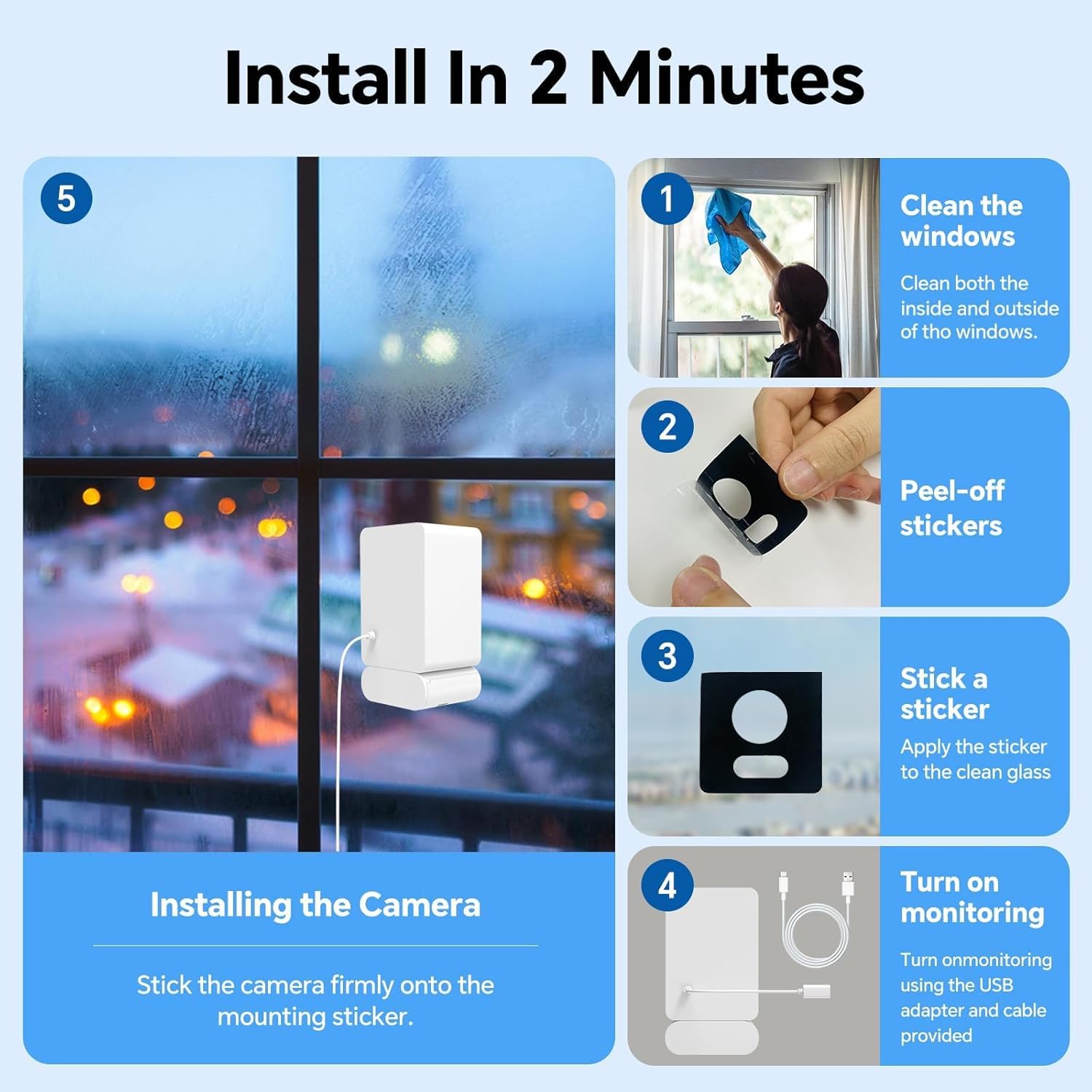 Install In 2 Minutes

5

Installing the Camera

Stick the camera firmly onto the mounting sticker.

1

Clean the windows

Clean both the inside and outside of tho windows.

2

Peel-off stickers

3

Stick a sticker

Apply the sticker to the clean glass

4

Turn on monitoring

Turn onmonitoring using the USB adapter and cable provided