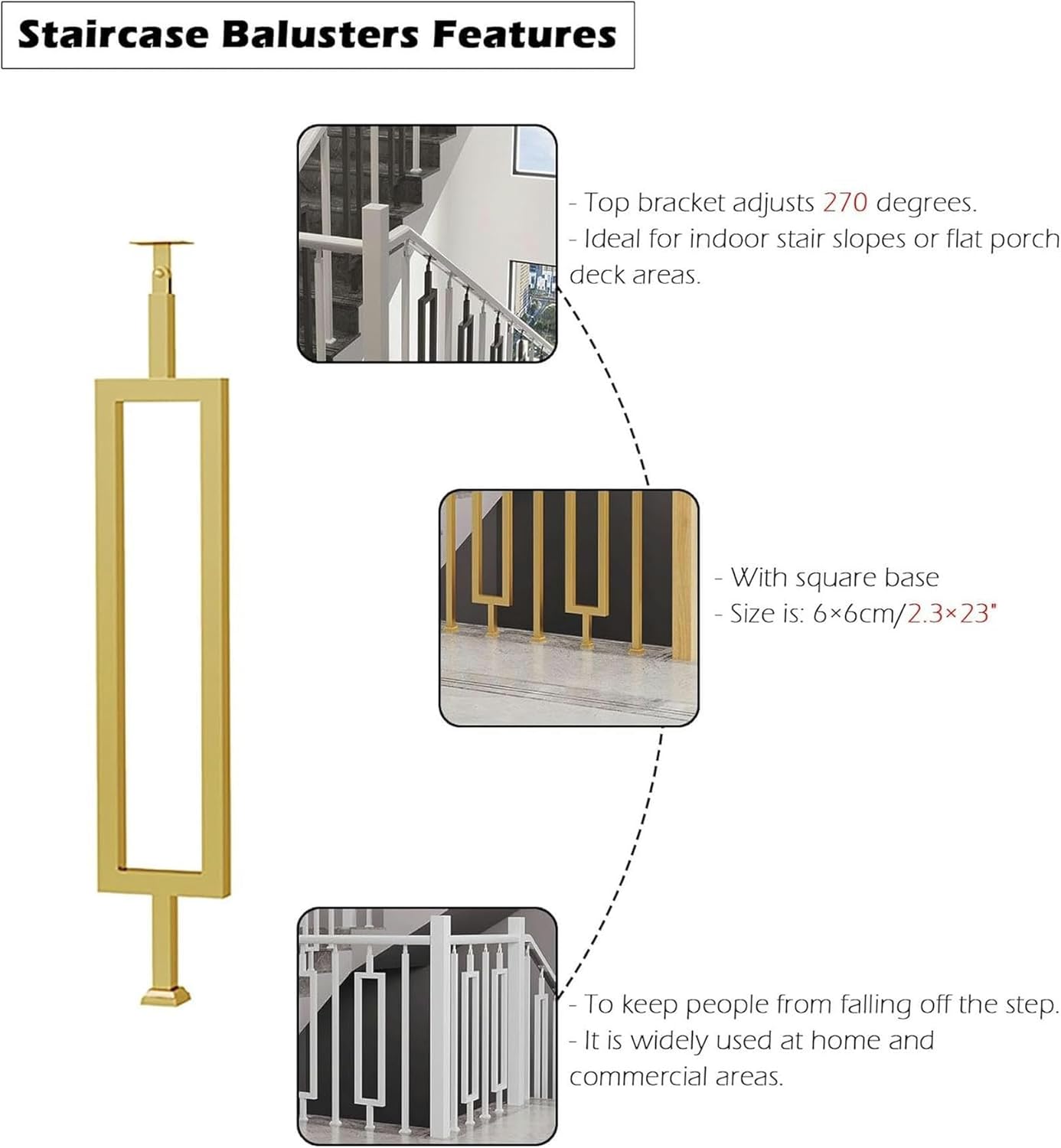 Staircase Balusters Features

- Top bracket adjusts 270 degrees.
- Ideal for indoor stair slopes or flat porch deck areas.

- With square base
- Size is: 6×6cm/2.3×23"

- To keep people from falling off the step.
- It is widely used at home and commercial areas.