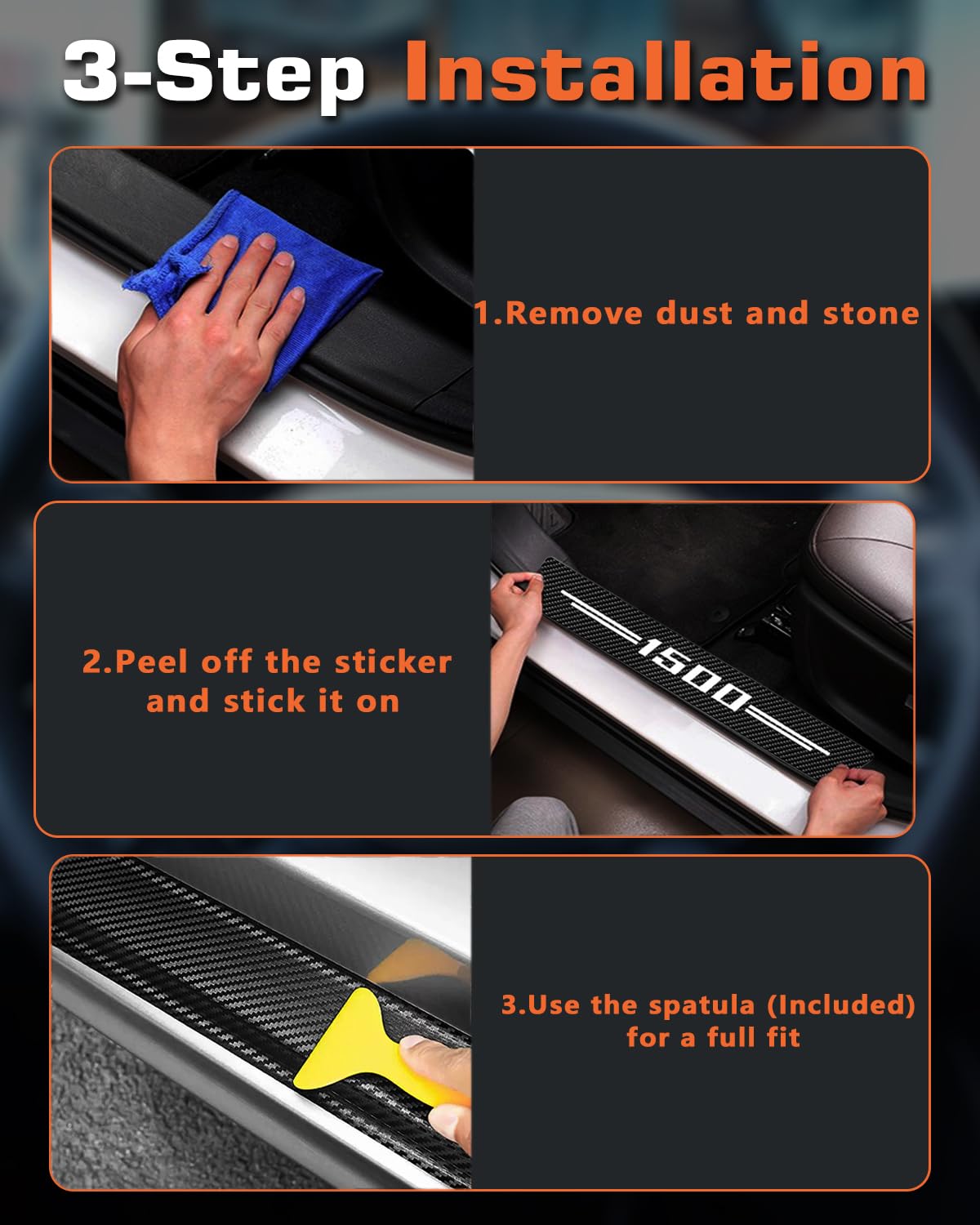 3-Step Installation

1.Remove dust and stone

2.Peel off the sticker and stick it on

1500

3.Use the spatula (Included) for a full fit