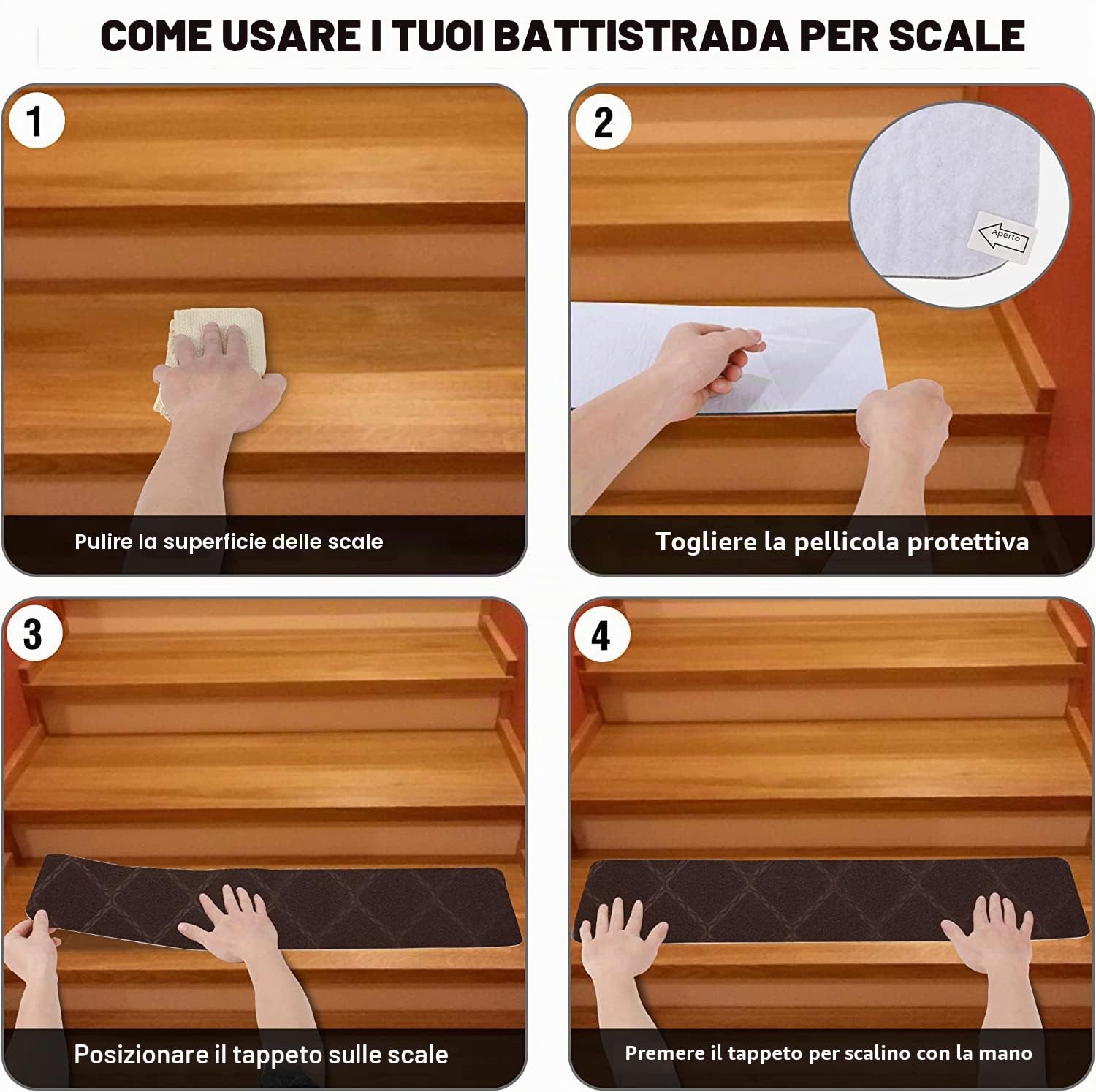 COME USARE I TUOI BATTISTRADA PER SCALE

1

Pulire la superficie delle scale

2

Aperto

Togliere la pellicola protettiva

3

Posizionare il tappeto sulle scale

4

Premere il tappeto per scalino con la mano