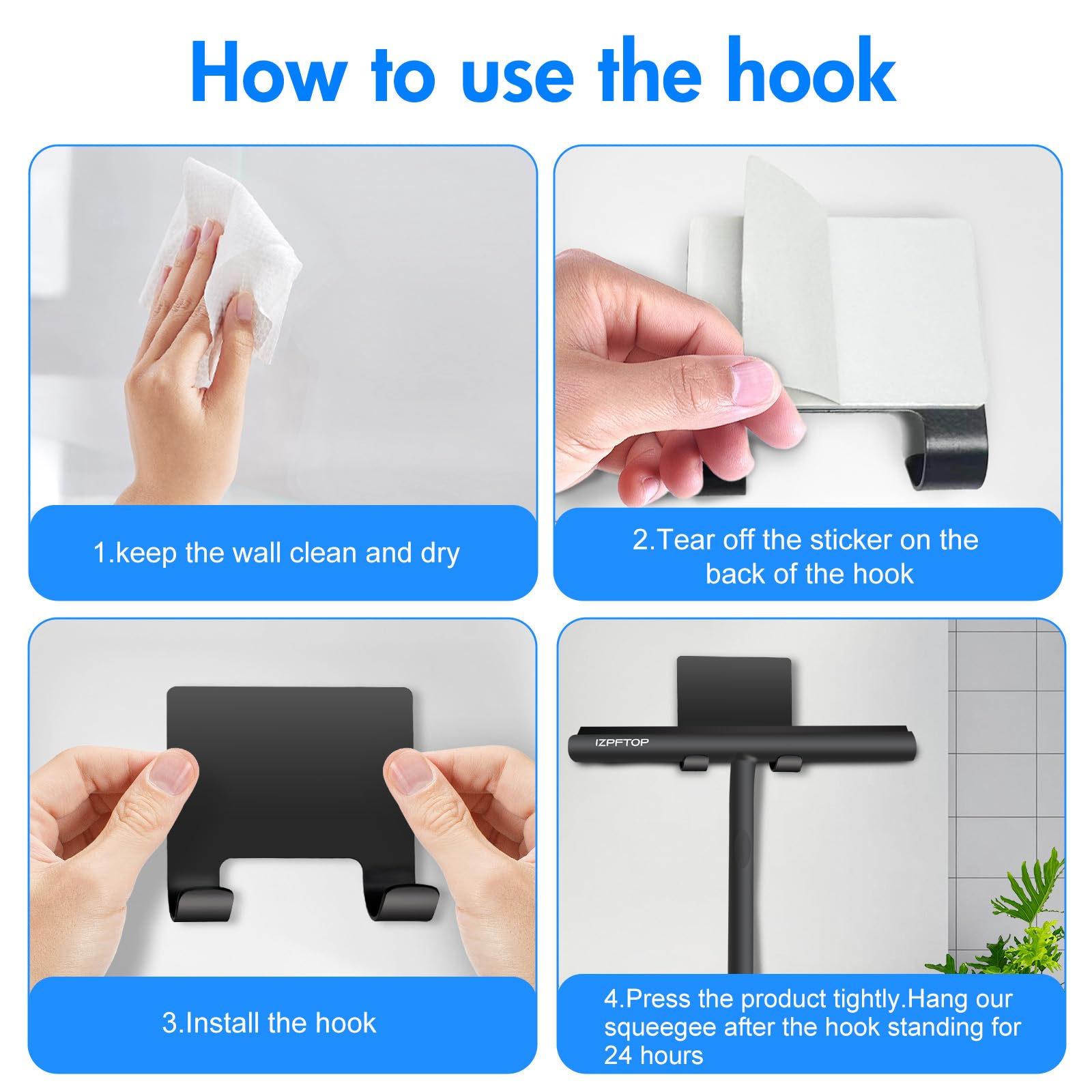 How to use the hook

1.keep the wall clean and dry

2.Tear off the sticker on the back of the hook

3.Install the hook

IZPFTOP

4.Press the product tightly.Hang our squeegee after the hook standing for 24 hours