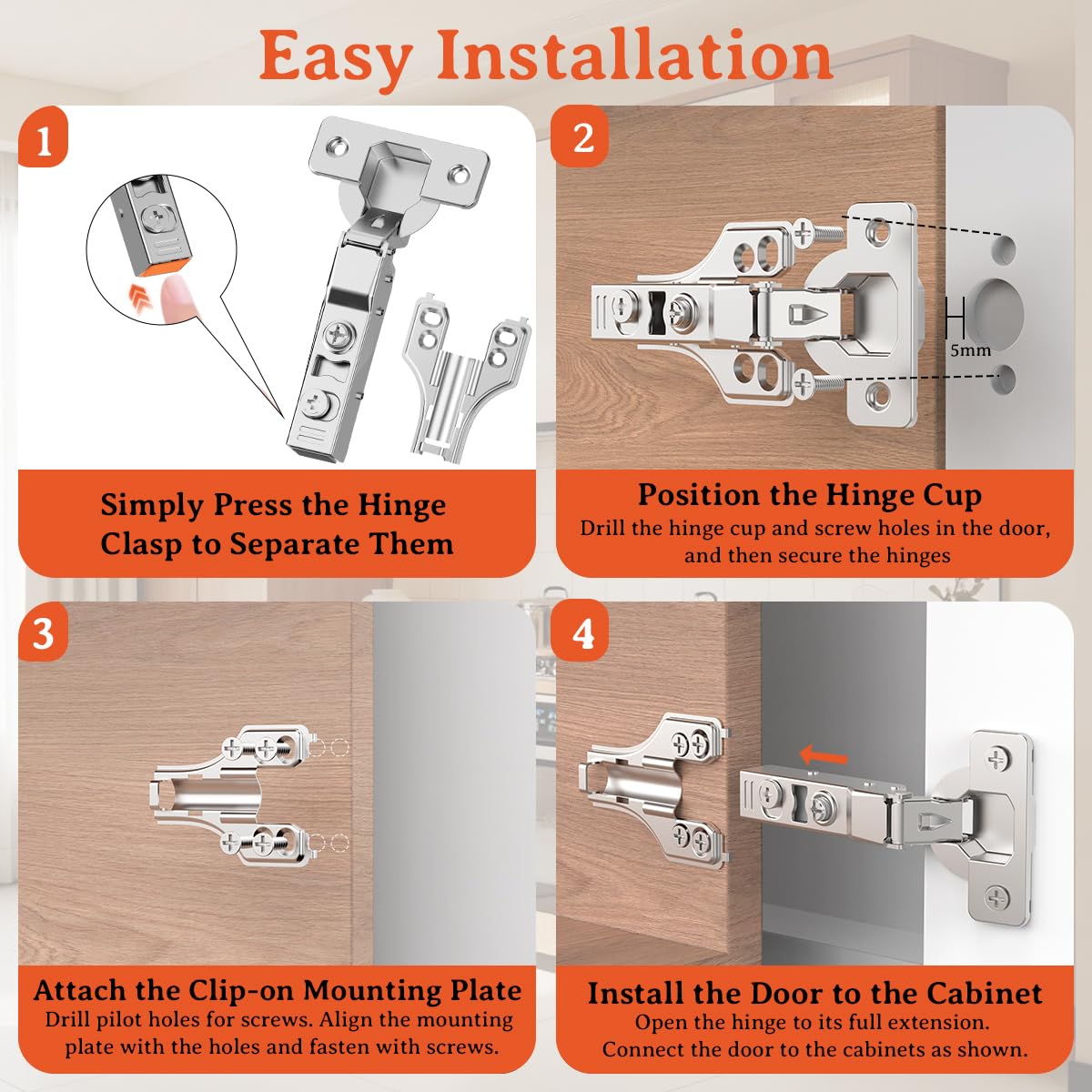 Easy Installation

1

Simply Press the Hinge Clasp to Separate Them

2

5mm

Position the Hinge Cup
Drill the hinge cup and screw holes in the door, and then secure the hinges

3

Attach the Clip-on Mounting Plate
Drill pilot holes for screws. Align the mounting plate with the holes and fasten with screws.

4

Install the Door to the Cabinet
Open the hinge to its full extension. Connect the door to the cabinets as shown.