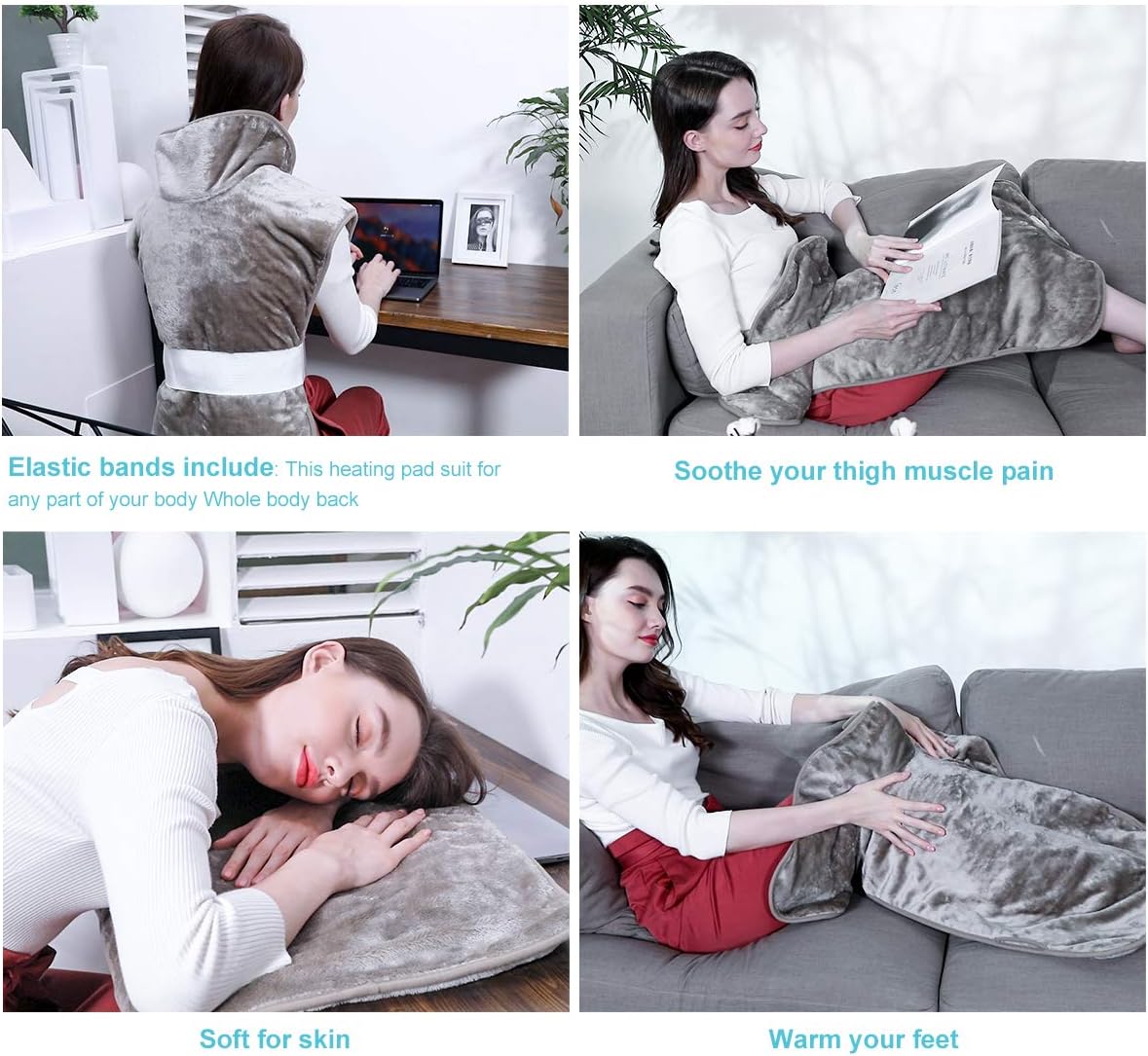 Elastic bands include: This heating pad suit for any part of your body Whole body back

Soothe your thigh muscle pain

Soft for skin

Warm your feet