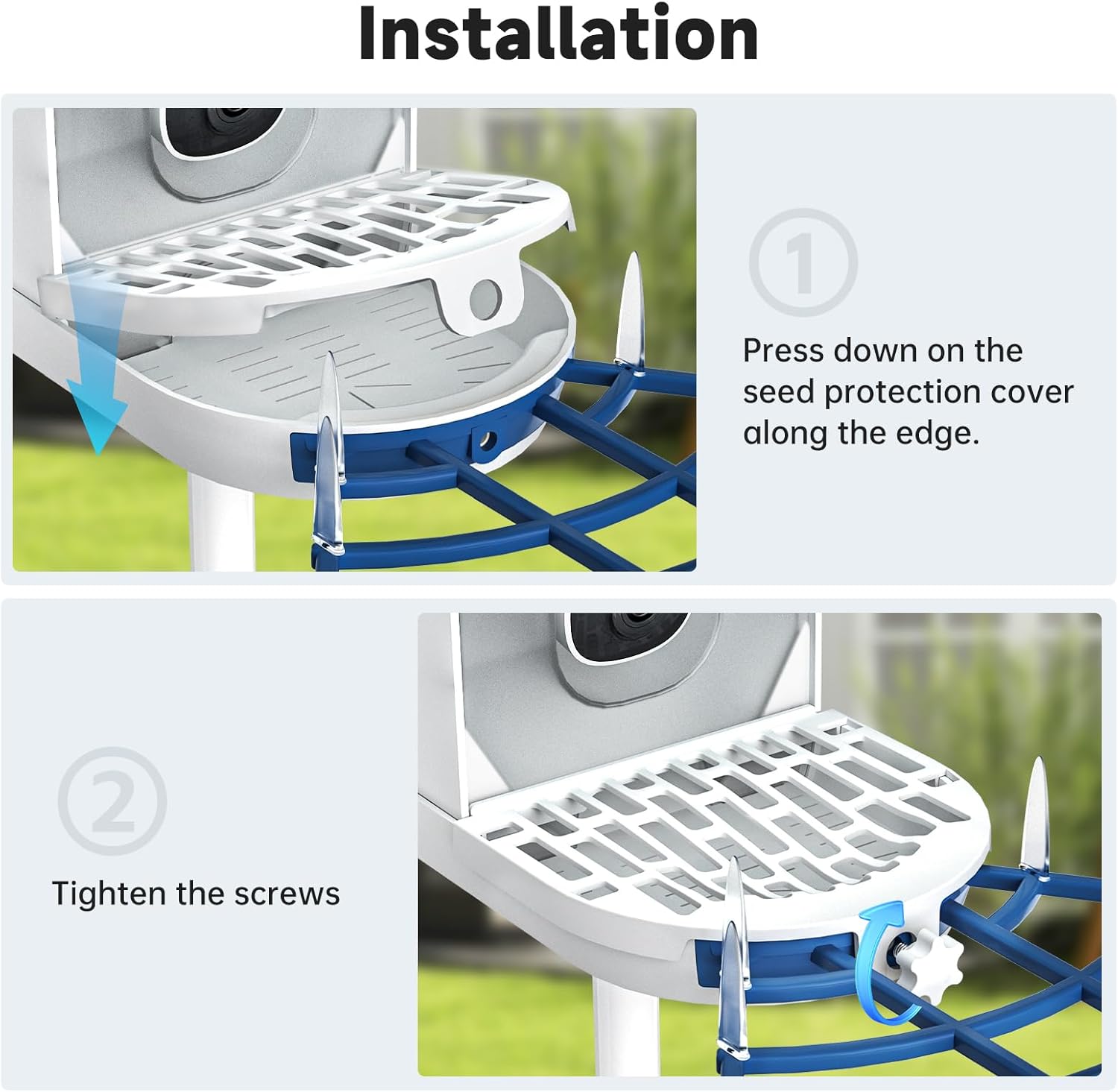 Installation

①

Press down on the seed protection cover along the edge.

②

Tighten the screws