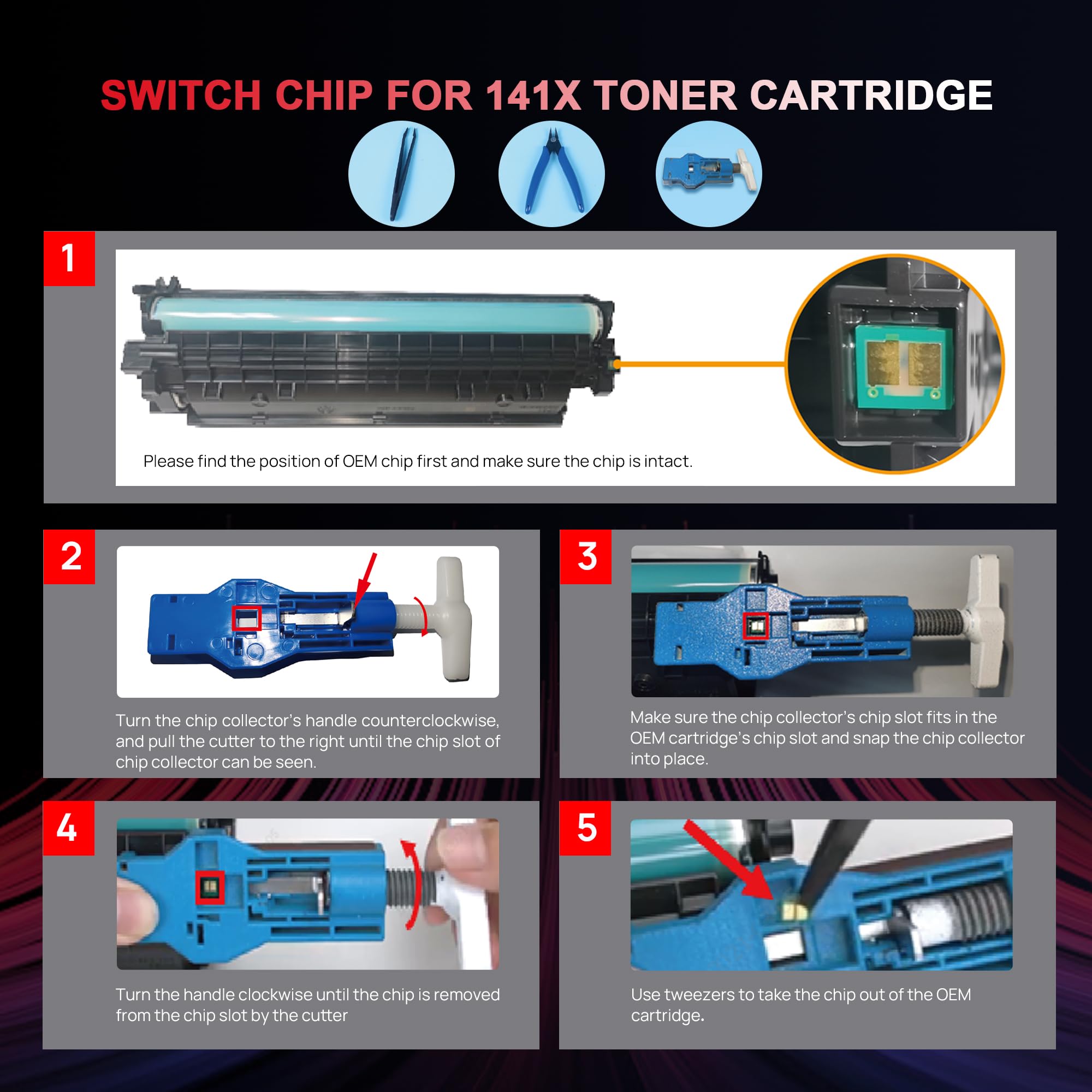 SWITCH CHIP FOR 141X TONER CARTRIDGE

1

Please find the position of OEM chip first and make sure the chip is intact.

2

Turn the chip collector's handle counterclockwise, and pull the cutter to the right until the chip slot of chip collector can be seen.

3

Make sure the chip collector's chip slot fits in the OEM cartridge's chip slot and snap the chip collector into place.

4

Turn the handle clockwise until the chip is removed from the chip slot by the cutter

5

Use tweezers to take the chip out of the OEM cartridge.