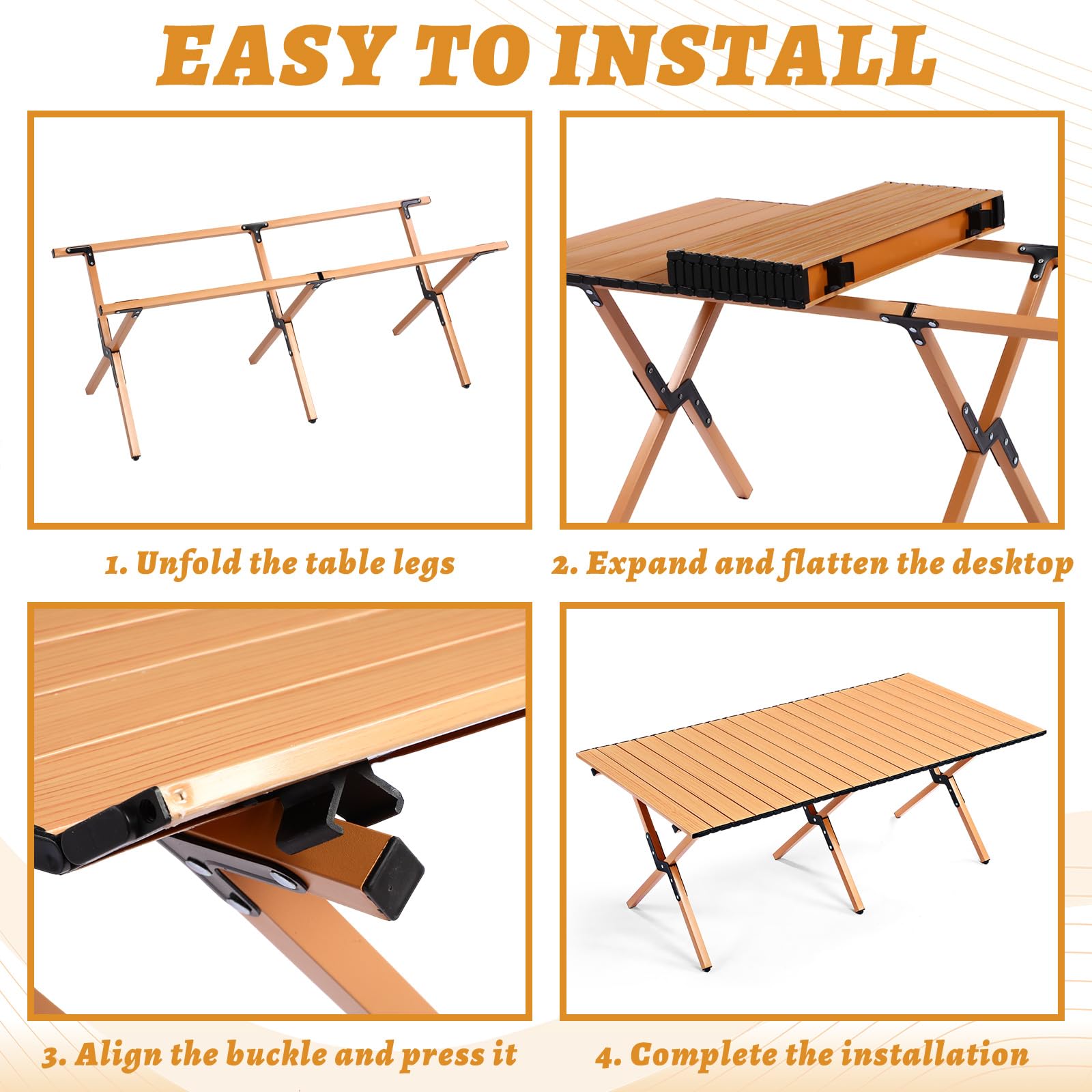 EASY TO INSTALL

1. Unfold the table legs

2. Expand and flatten the desktop

3. Align the buckle and press it

4. Complete the installation