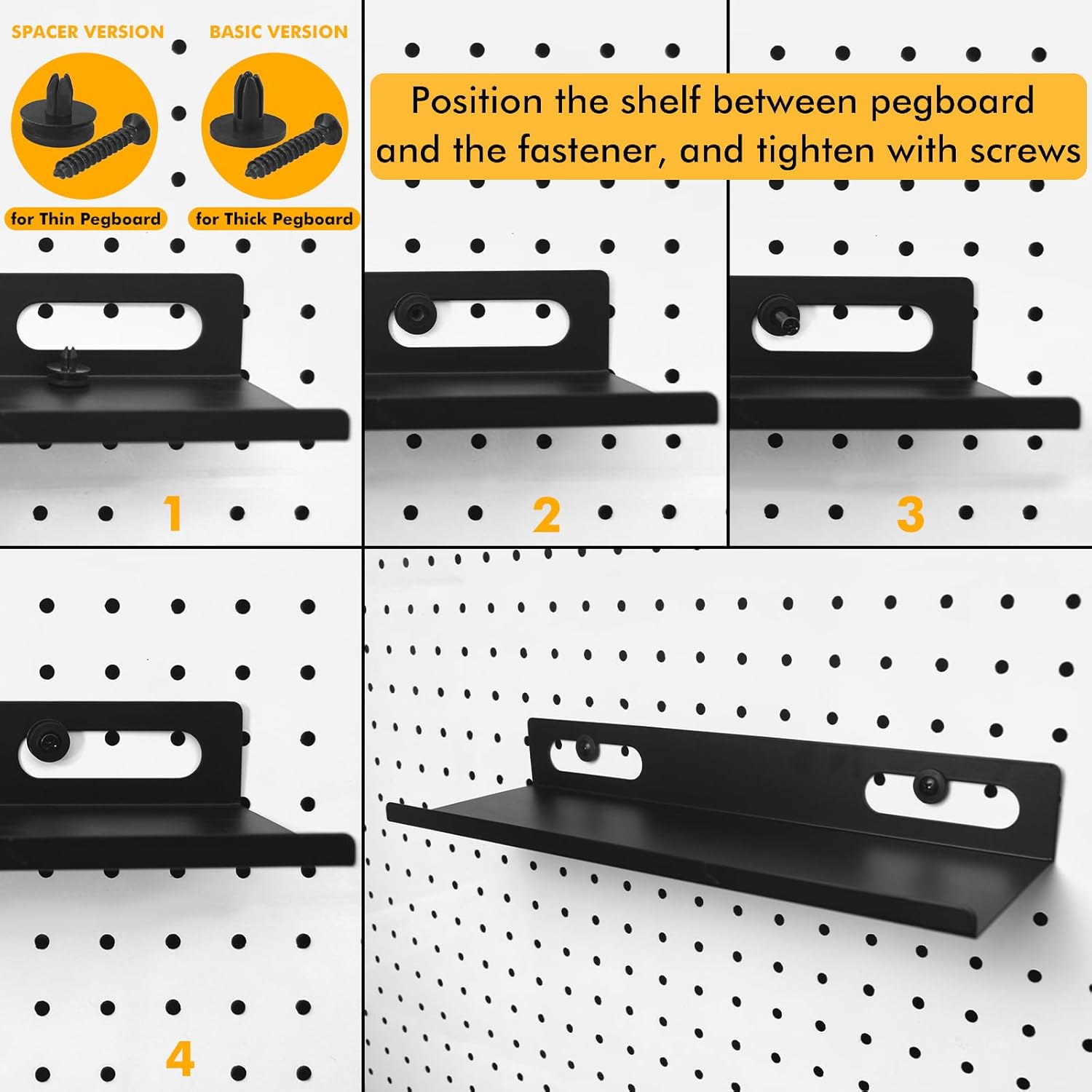 SPACER VERSION

BASIC VERSION

for Thin Pegboard

for Thick Pegboard

Position the shelf between pegboard and the fastener, and tighten with screws

1

2

3

4