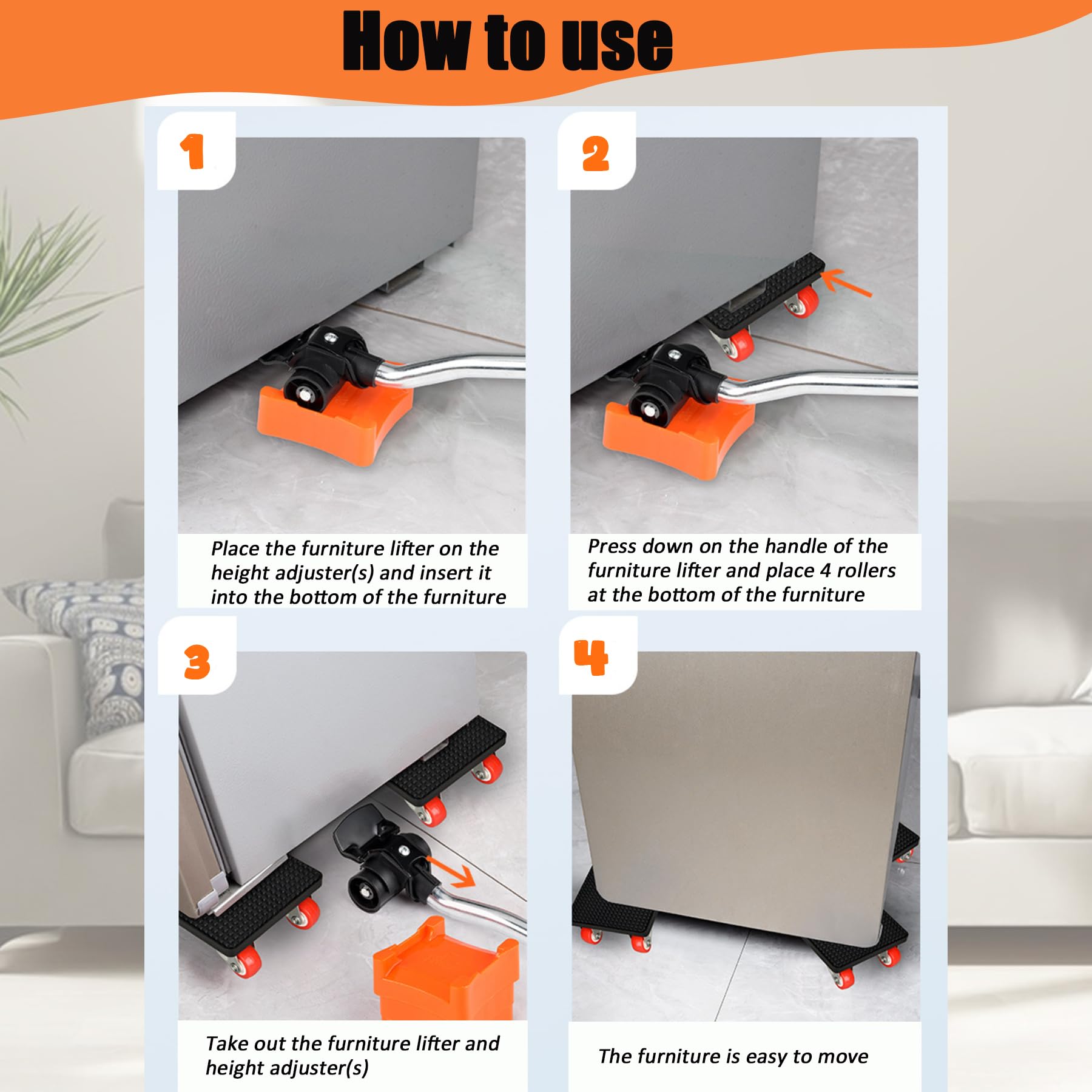 How to use

1

Place the furniture lifter on the height adjuster(s) and insert it into the bottom of the furniture

2

Press down on the handle of the furniture lifter and place 4 rollers at the bottom of the furniture

3

Take out the furniture lifter and height adjuster(s)

4

The furniture is easy to move