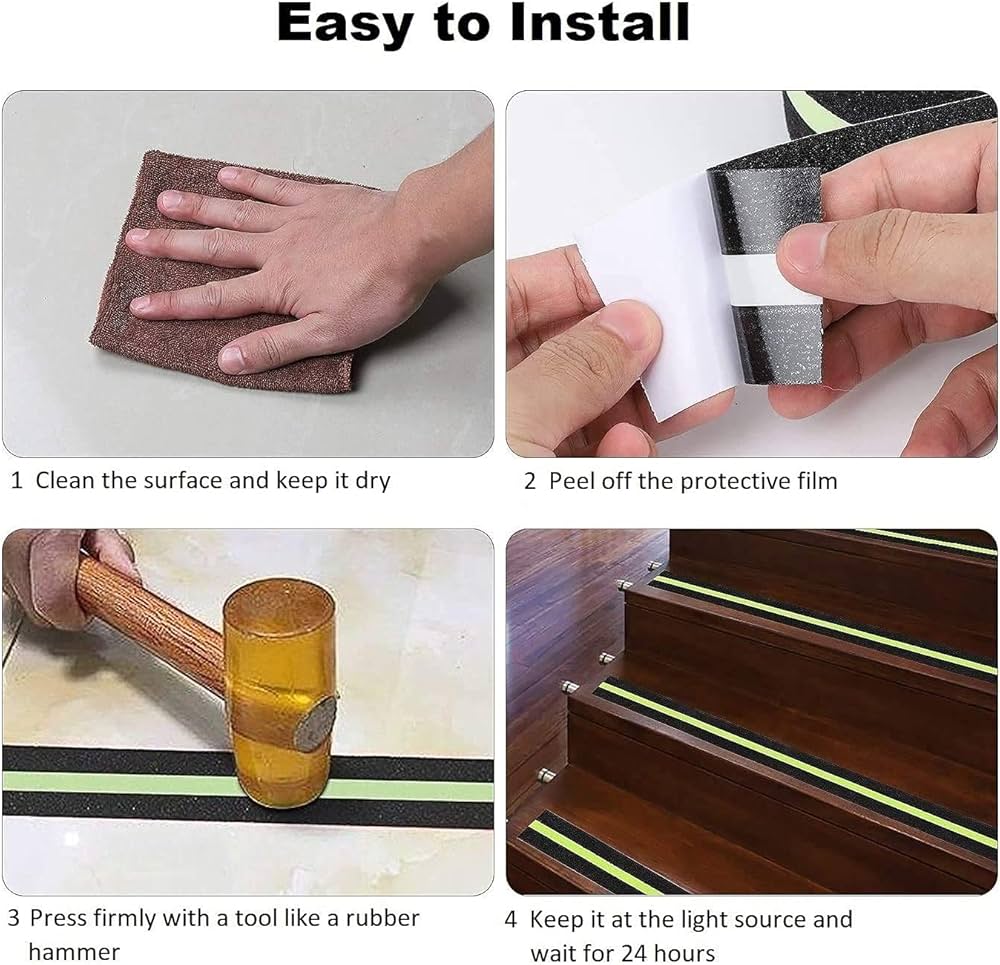 Easy to Install

1 Clean the surface and keep it dry

2 Peel off the protective film

3 Press firmly with a tool like a rubber hammer

4 Keep it at the light source and wait for 24 hours