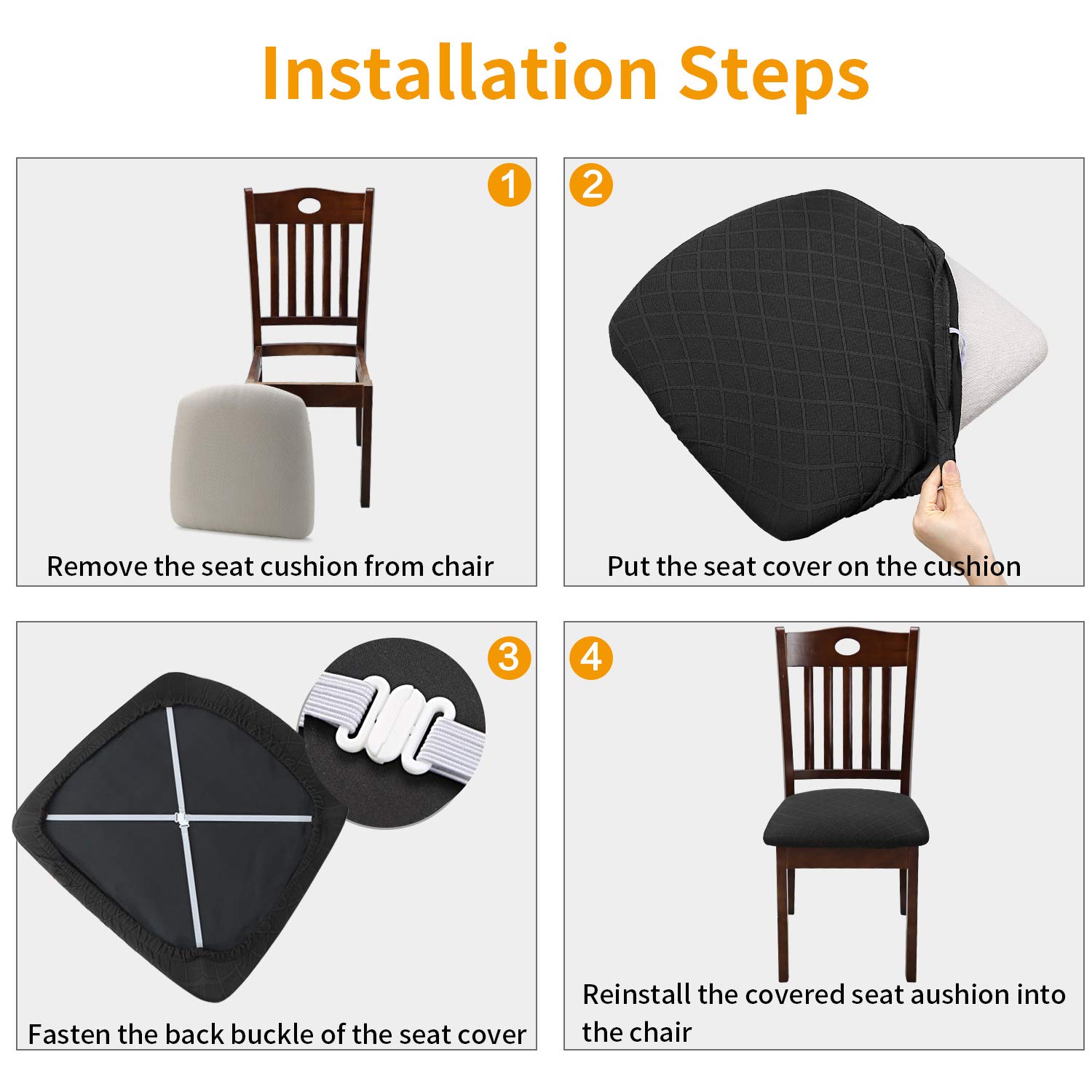 Installation Steps

1

Remove the seat cushion from chair

2

Put the seat cover on the cushion

3

Fasten the back buckle of the seat cover

4

Reinstall the covered seat aushion into the chair