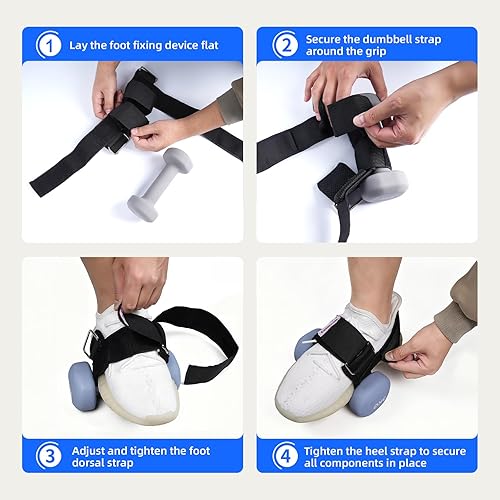 1 Lay the foot fixing device flat

2 Secure the dumbbell strap around the grip

3 Adjust and tighten the foot dorsal strap

4 Tighten the heel strap to secure all components in place