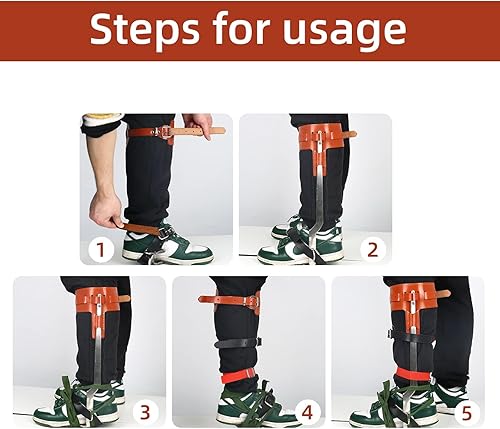 Steps for usage

1

2

3

4

5