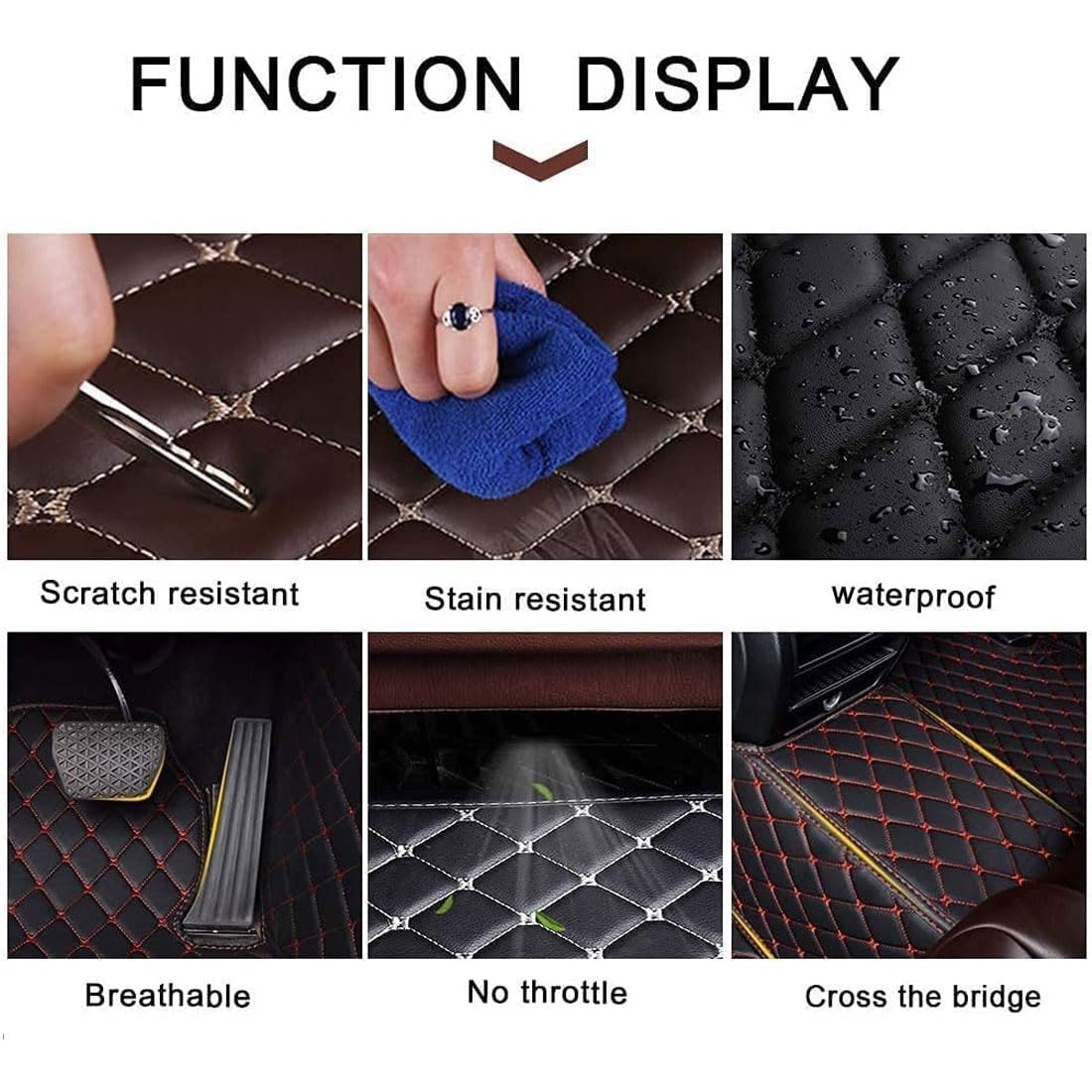 FUNCTION DISPLAY

Scratch resistant

Stain resistant

waterproof

Breathable

No throttle

Cross the bridge