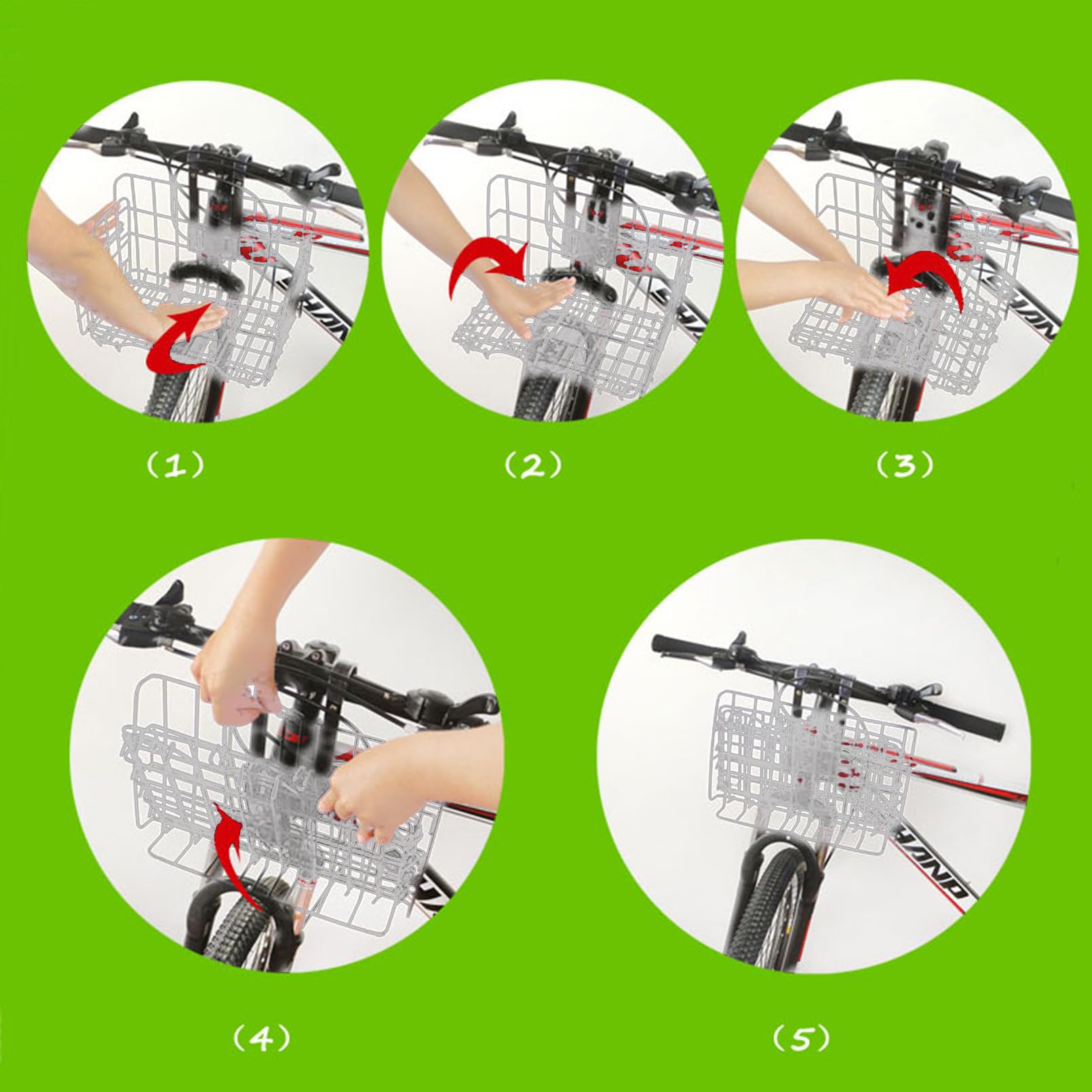 (1)

(2)

(3)

(4)

(5)