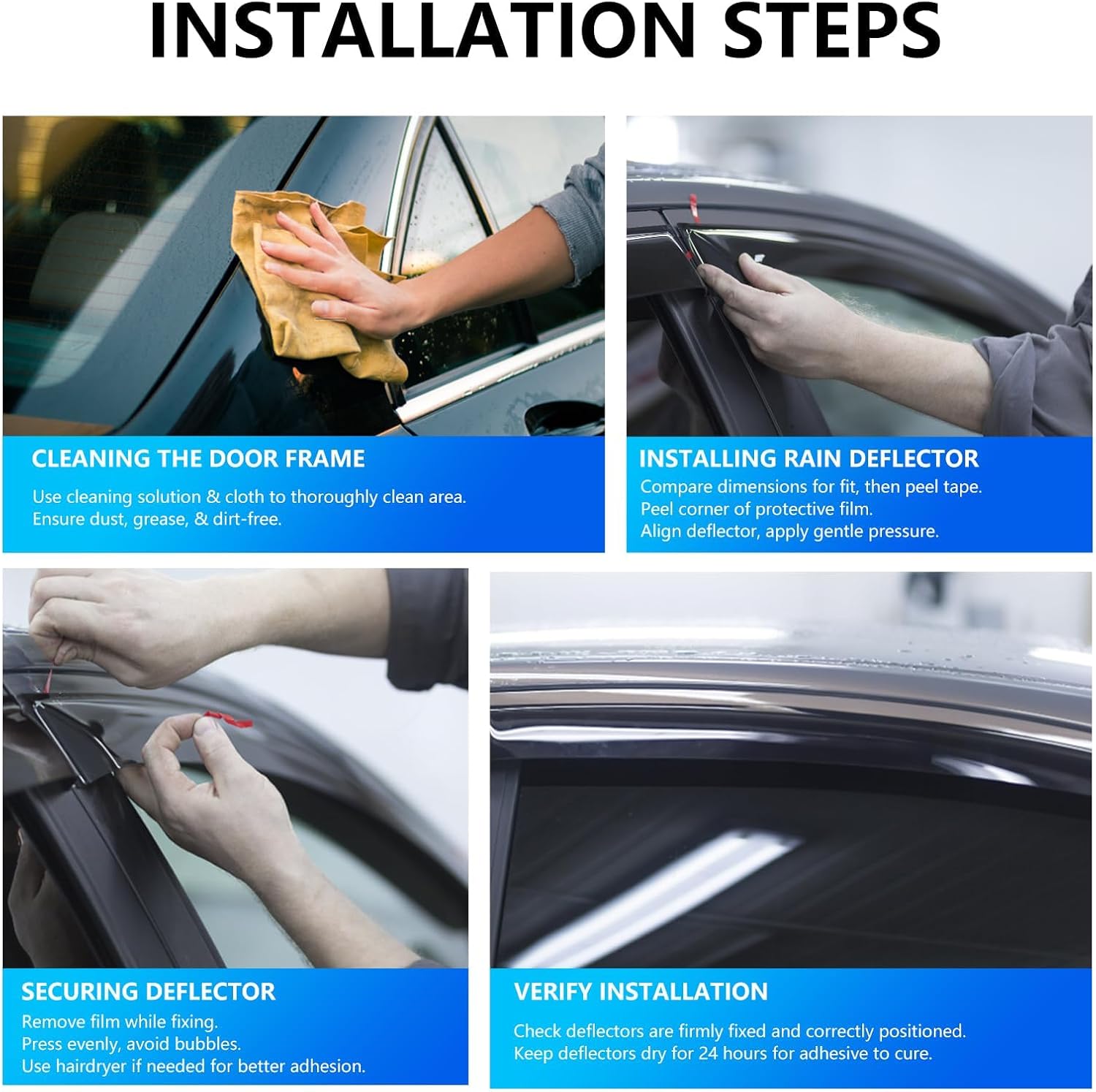 INSTALLATION STEPS

CLEANING THE DOOR FRAME

Use cleaning solution & cloth to thoroughly clean area.
Ensure dust, grease, & dirt-free.

INSTALLING RAIN DEFLECTOR

Compare dimensions for fit, then peel tape.
Peel corner of protective film.
Align deflector, apply gentle pressure.

SECURING DEFLECTOR

Remove film while fixing.
Press evenly, avoid bubbles.
Use hairdryer if needed for better adhesion.

VERIFY INSTALLATION

Check deflectors are firmly fixed and correctly positioned.
Keep deflectors dry for 24 hours for adhesive to cure.