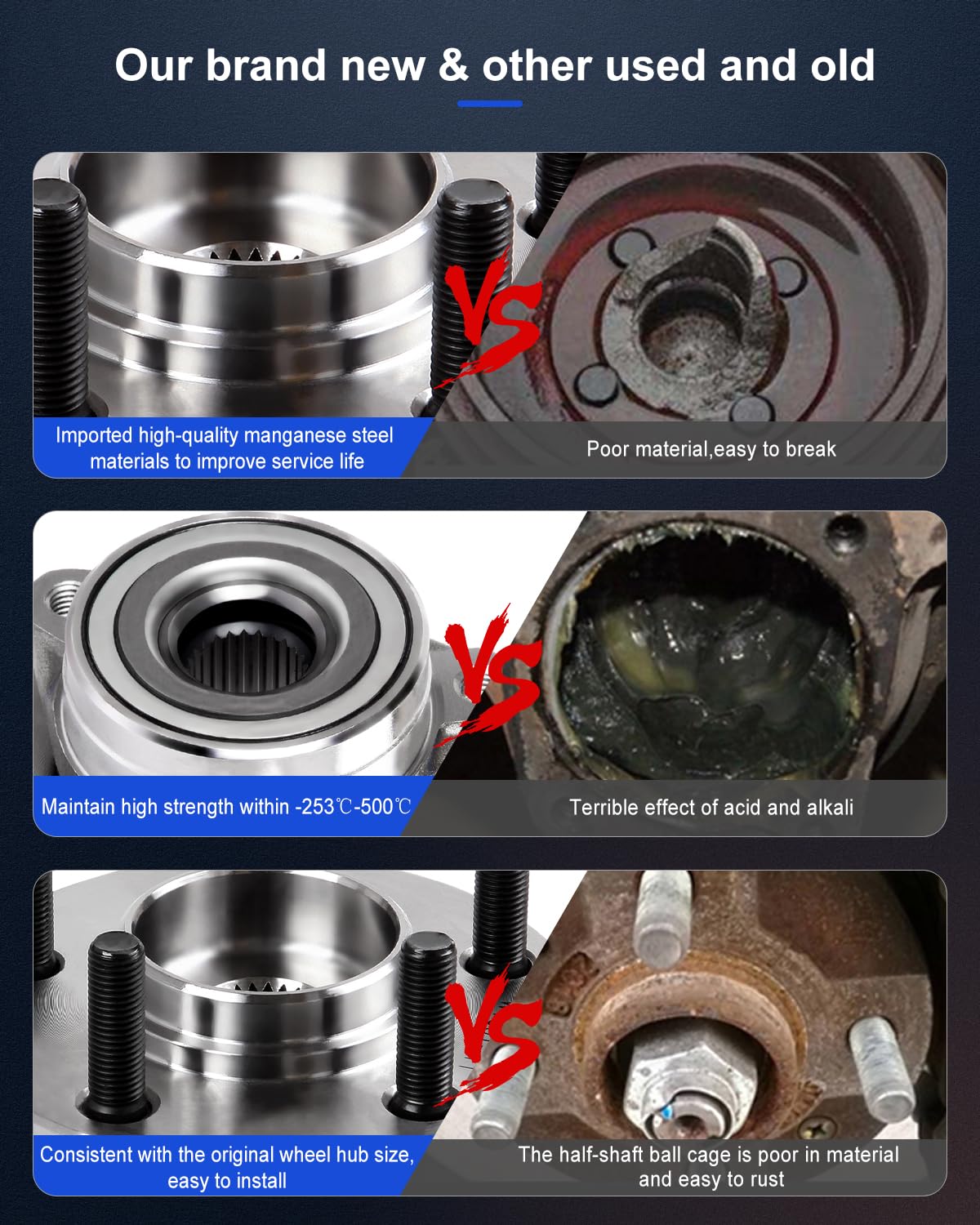 Our brand new & other used and old

VS

Imported high-quality manganese steel materials to improve service life

Poor material,easy to break

VS

Maintain high strength within -253℃-500℃

Terrible effect of acid and alkali

VS

Consistent with the original wheel hub size, easy to install

The half-shaft ball cage is poor in material and easy to rust