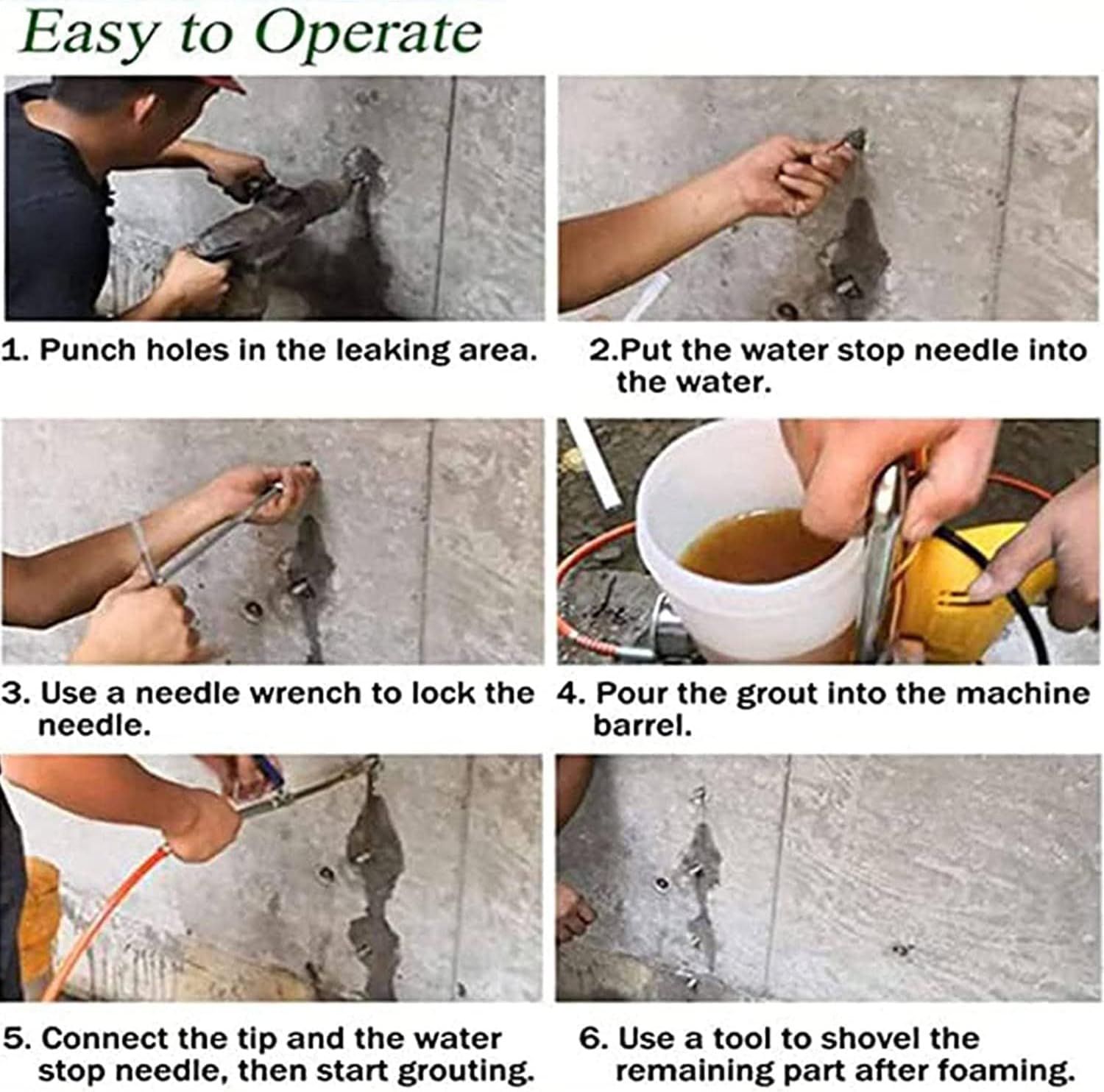 Easy to Operate

1. Punch holes in the leaking area.

2.Put the water stop needle into the water.

3. Use a needle wrench to lock the needle.

4. Pour the grout into the machine barrel.

5. Connect the tip and the water stop needle, then start grouting.

6. Use a tool to shovel the remaining part after foaming.