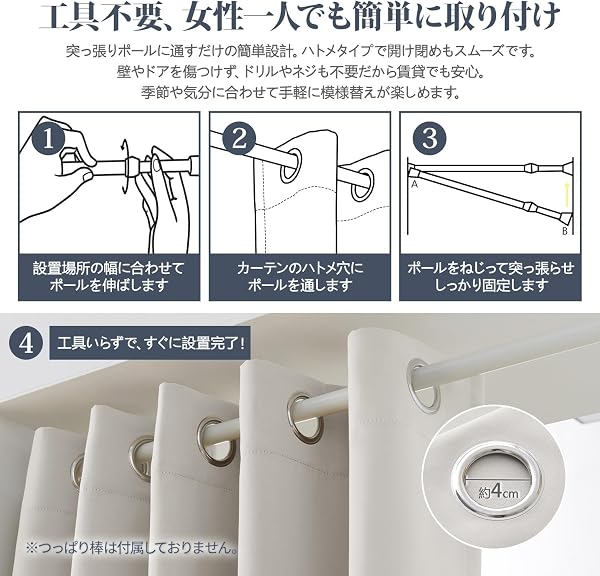 工具不要、女性一人でも簡単に取り付け

突っ張りポールに通すだけの簡単設計。ハトメタイプで開け閉めもスムーズです。
壁やドアを傷つけず、ドリルやネジも不要だから賃貸でも安心。
季節や気分に合わせて手軽に模様替えが楽しめます。

1
設置場所の幅に合わせて
ポールを伸ばします

2
カーテンのハトメ穴に
ポールを通します

3
A
B
ポールをねじって突っ張らせ
しっかり固定します

4
工具いらずで、すぐに設置完了！

約4cm

※つっぱり棒は付属しておりません。