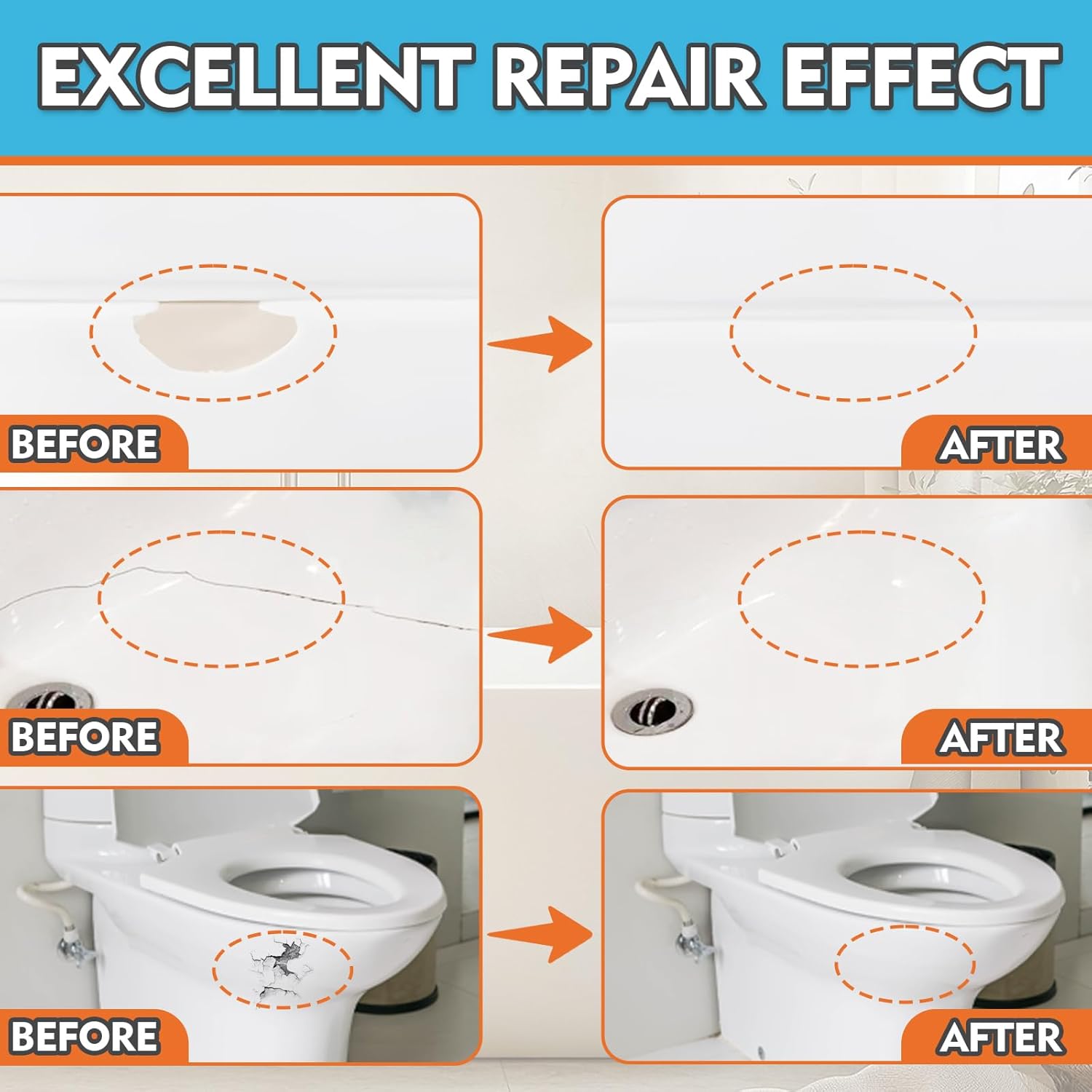 EXCELLENT REPAIR EFFECT

BEFORE

AFTER

BEFORE

AFTER

BEFORE

AFTER