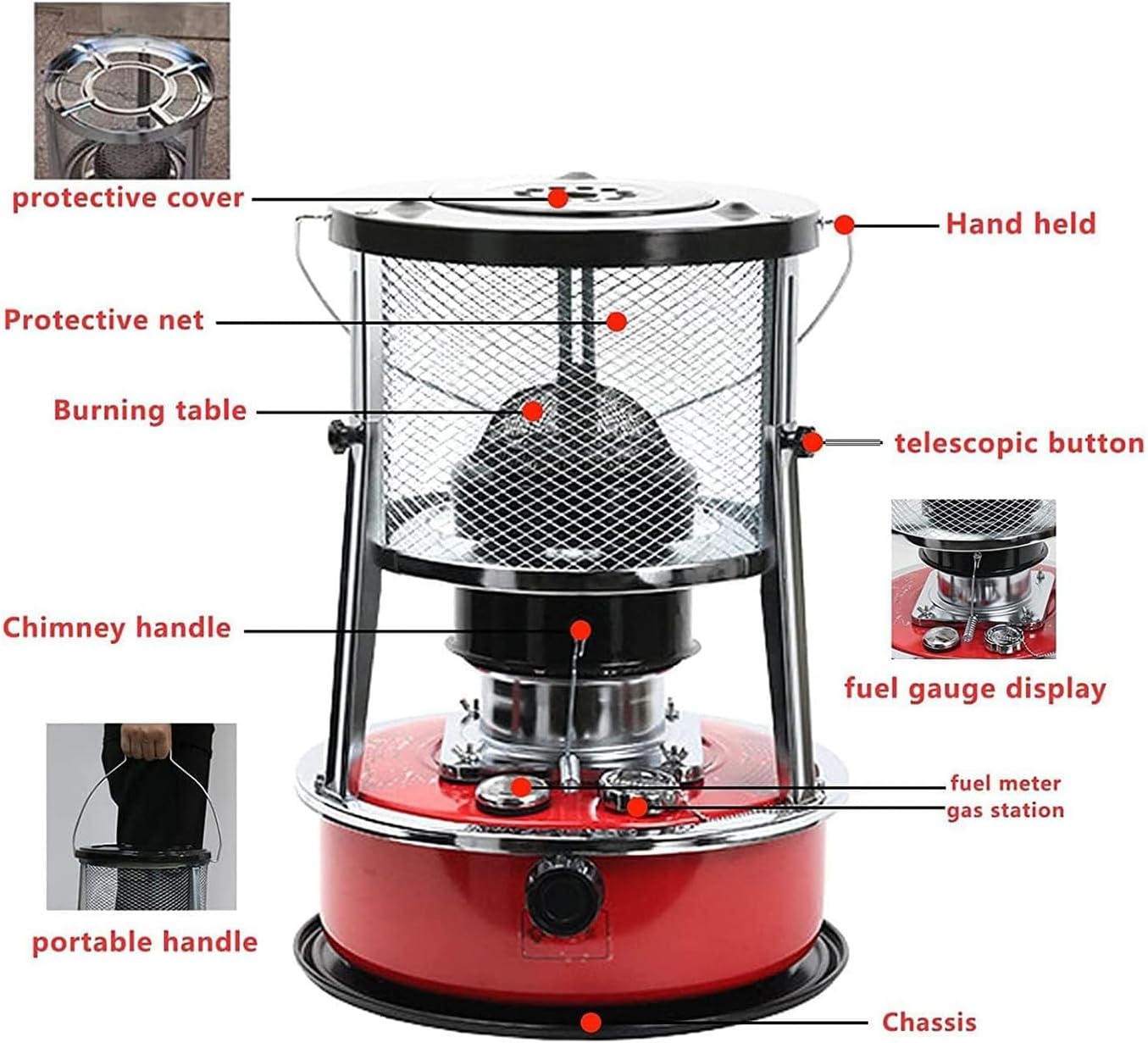 protective cover

Hand held

Protective net

Burning table

telescopic button

Chimney handle

fuel gauge display

fuel meter

gas station

portable handle

Chassis