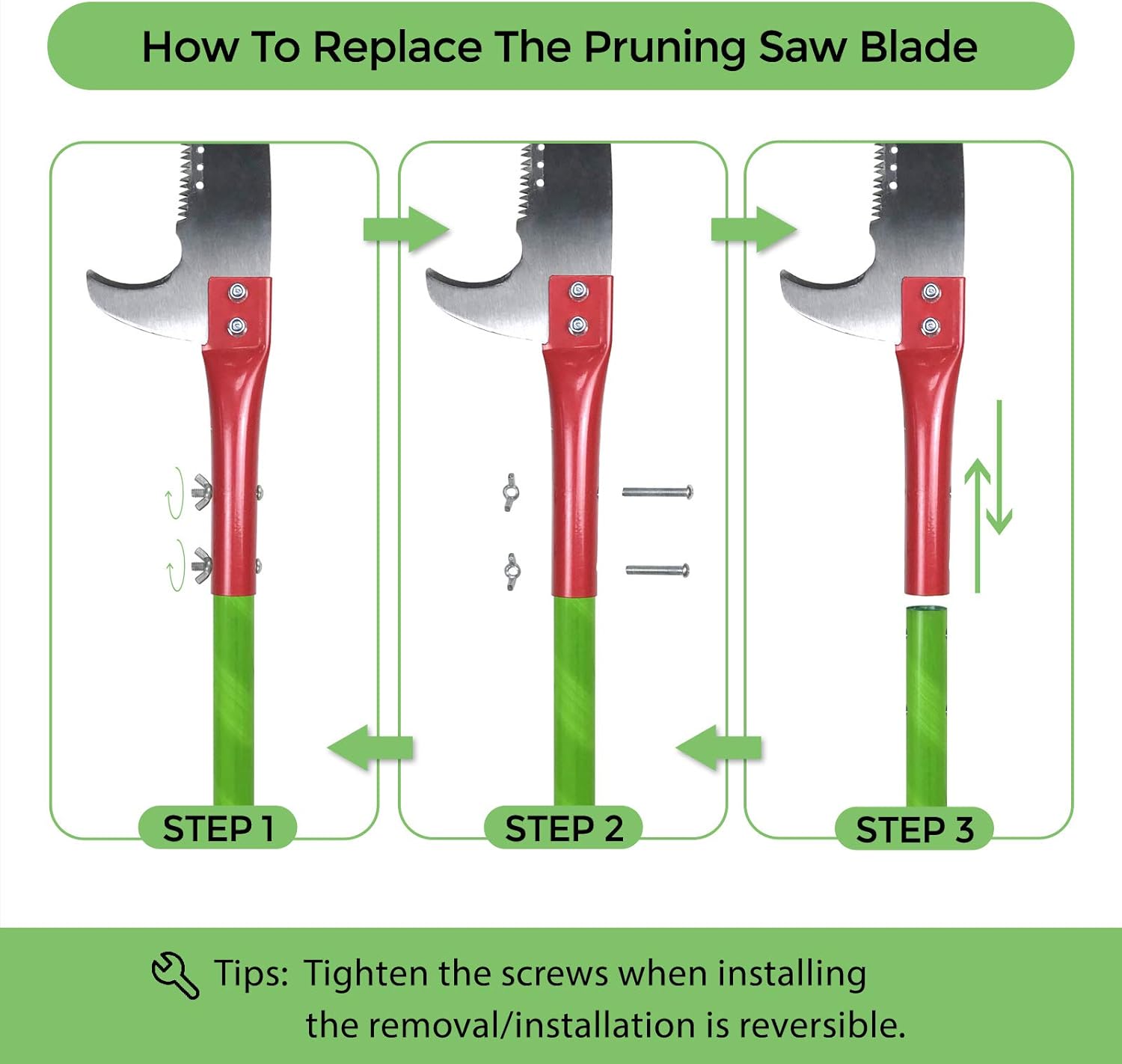 How To Replace The Pruning Saw Blade

STEP 1

STEP 2

STEP 3

Tips: Tighten the screws when installing the removal/installation is reversible.