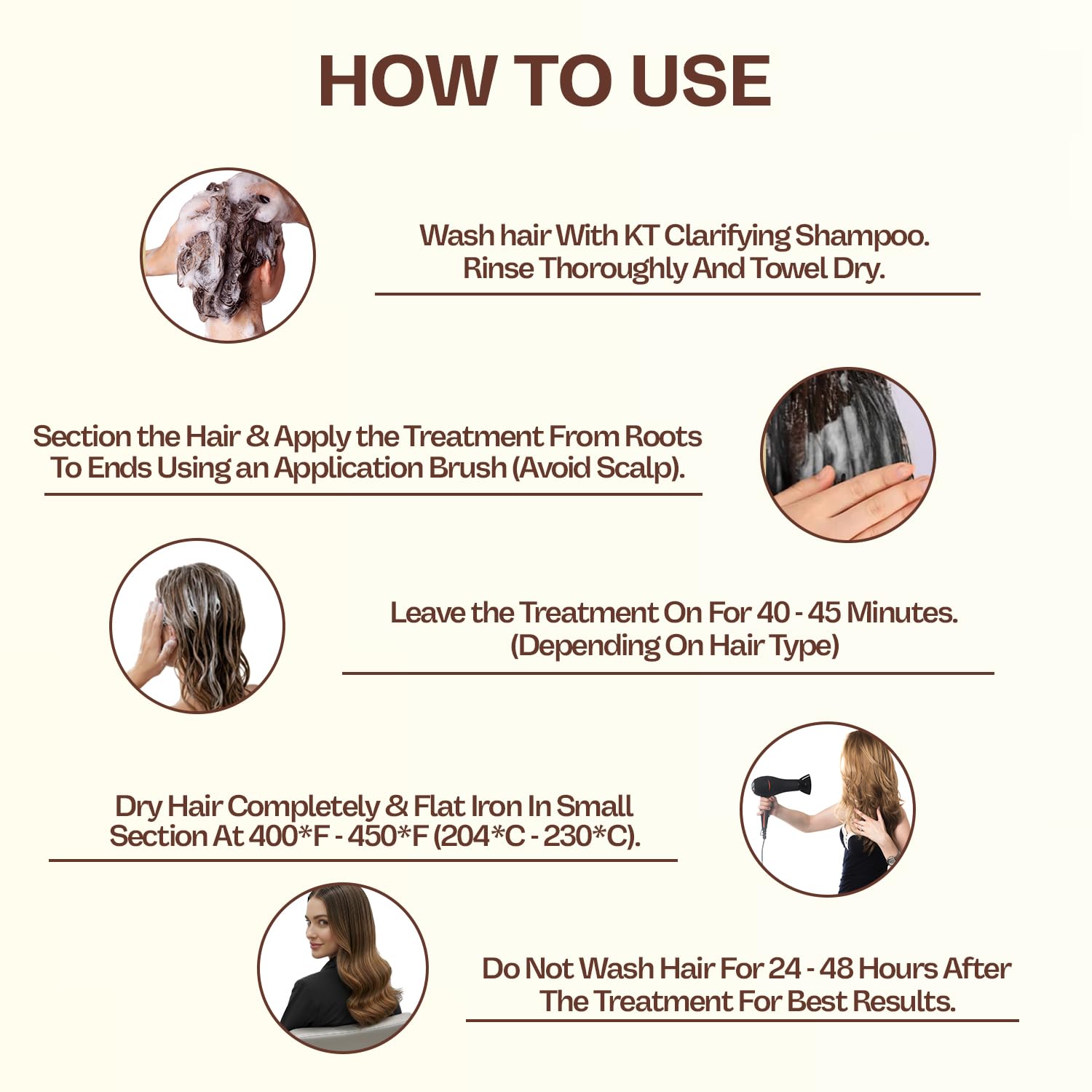 HOW TO USE

Wash hair With KT Clarifying Shampoo. Rinse Thoroughly And Towel Dry.

Section the Hair & Apply the Treatment From Roots To Ends Using an Application Brush (Avoid Scalp).

Leave the Treatment On For 40 - 45 Minutes. (Depending On Hair Type)

Dry Hair Completely & Flat Iron In Small Section At 400*F - 450*F (204*C - 230*C).

Do Not Wash Hair For 24 - 48 Hours After The Treatment For Best Results.